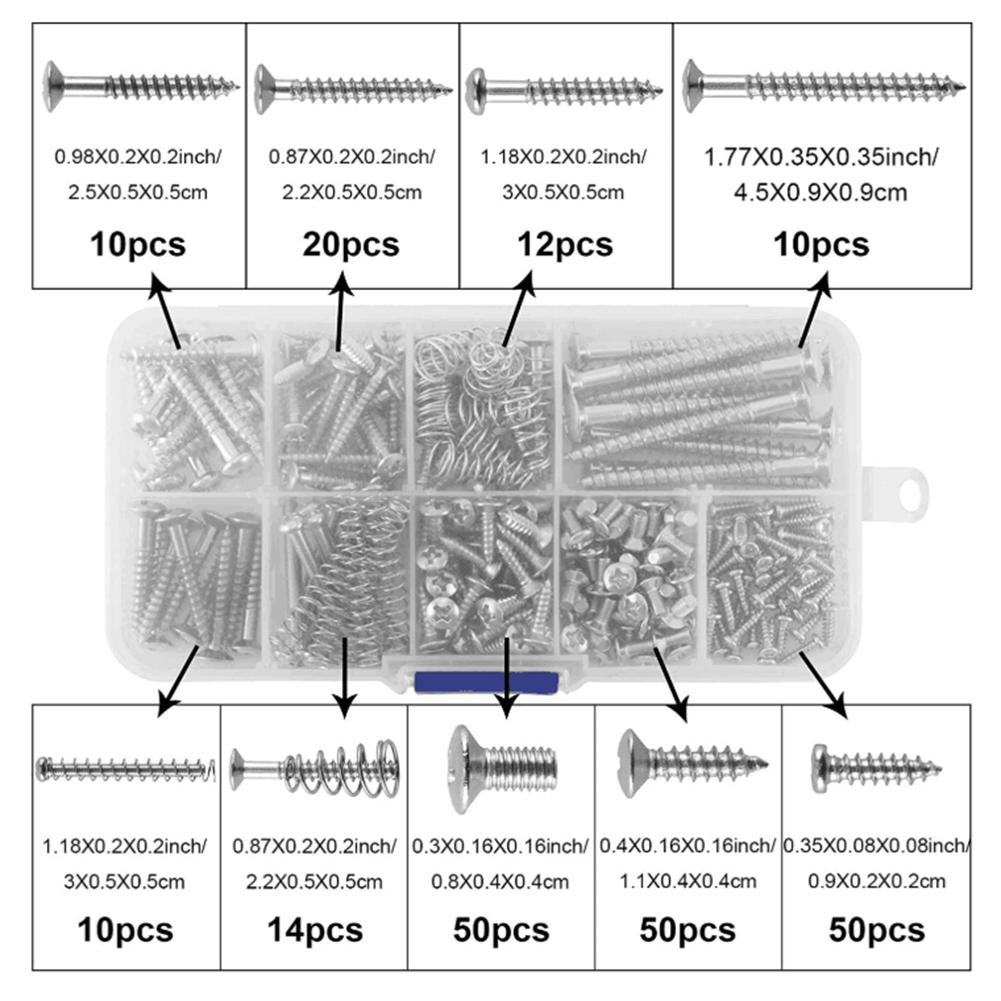 0.98X0.2X0.2inch/
2.5X0.5X0.5cm
10pcs

0.87X0.2X0.2inch/
2.2X0.5X0.5cm
20pcs

1.18X0.2X0.2inch/
3X0.5X0.5cm
12pcs

1.77X0.35X0.35inch/
4.5X0.9X0.9cm
10pcs

1.18X0.2X0.2inch/
3X0.5X0.5cm
10pcs

0.87X0.2X0.2inch/
2.2X0.5X0.5cm
14pcs

0.3X0.16X0.16inch/
0.8X0.4X0.4cm
50pcs

0.4X0.16X0.16inch/
1.1X0.4X0.4cm
50pcs

0.35X0.08X0.08inch/
0.9X0.2X0.2cm
50pcs