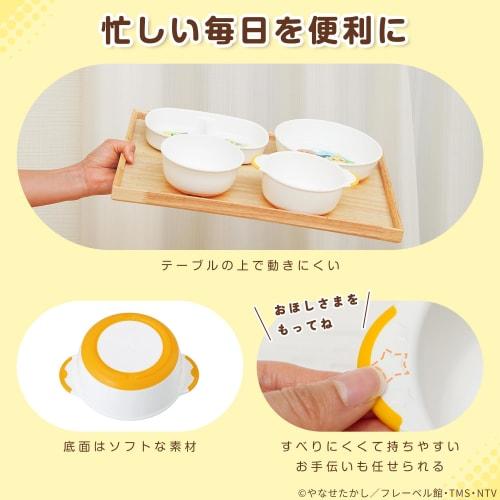 忙しい毎日を便利に

テーブルの上で動きにくい

底面はソフトな素材

おほしさまを もってね

すべりにくくて持ちやすい
お手伝いも任せられる

©やなせたかし／フレーベル館・TMS・NTV