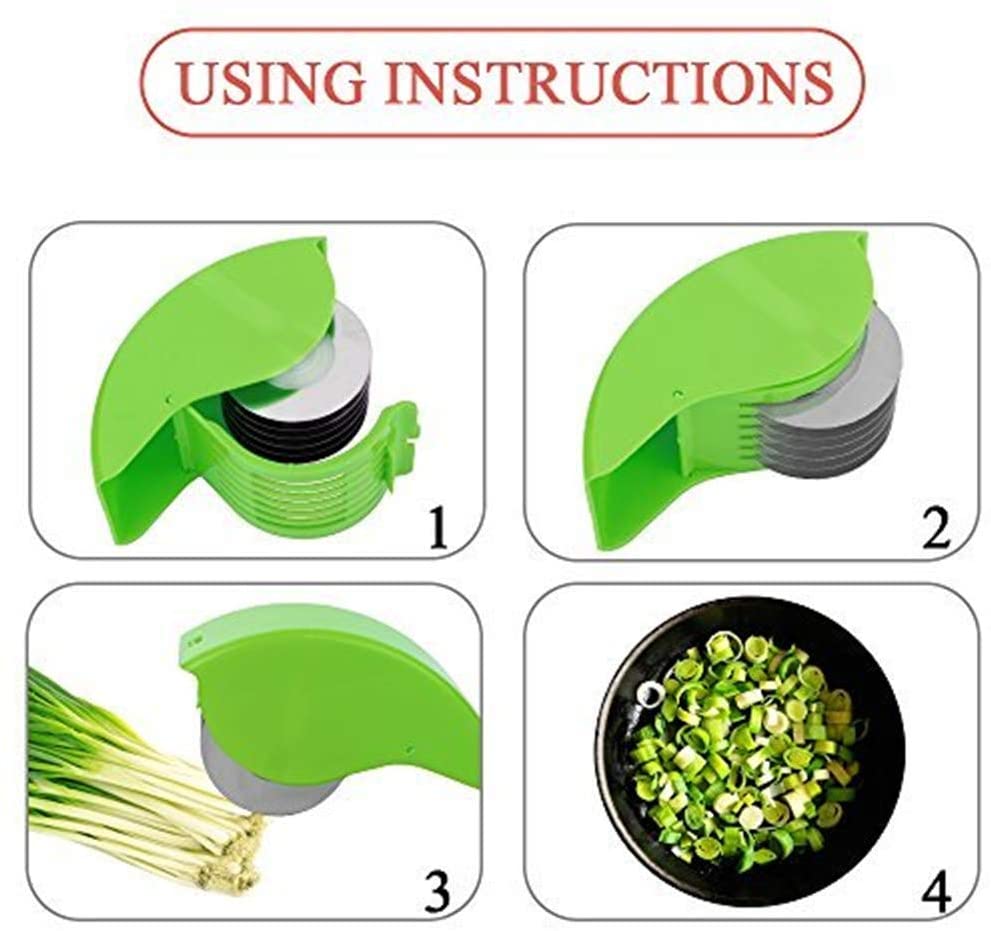 USING INSTRUCTIONS

1

2

3

4