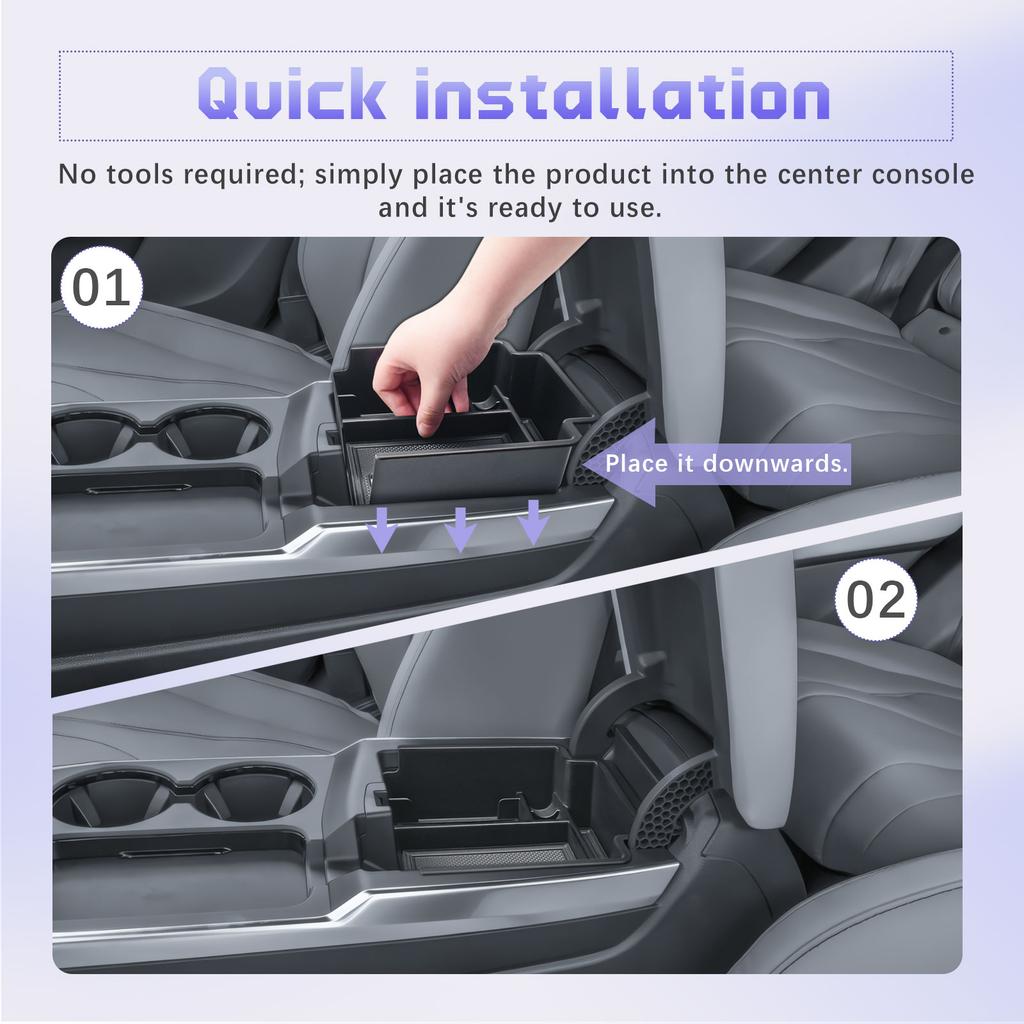 Quick installation

No tools required; simply place the product into the center console and it's ready to use.

01

Place it downwards.

02