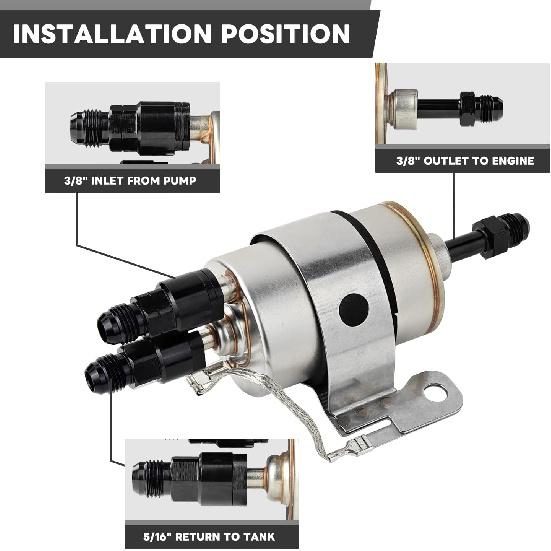 INSTALLATION POSITION

3/8" INLET FROM PUMP

3/8" OUTLET TO ENGINE

5/16" RETURN TO TANK