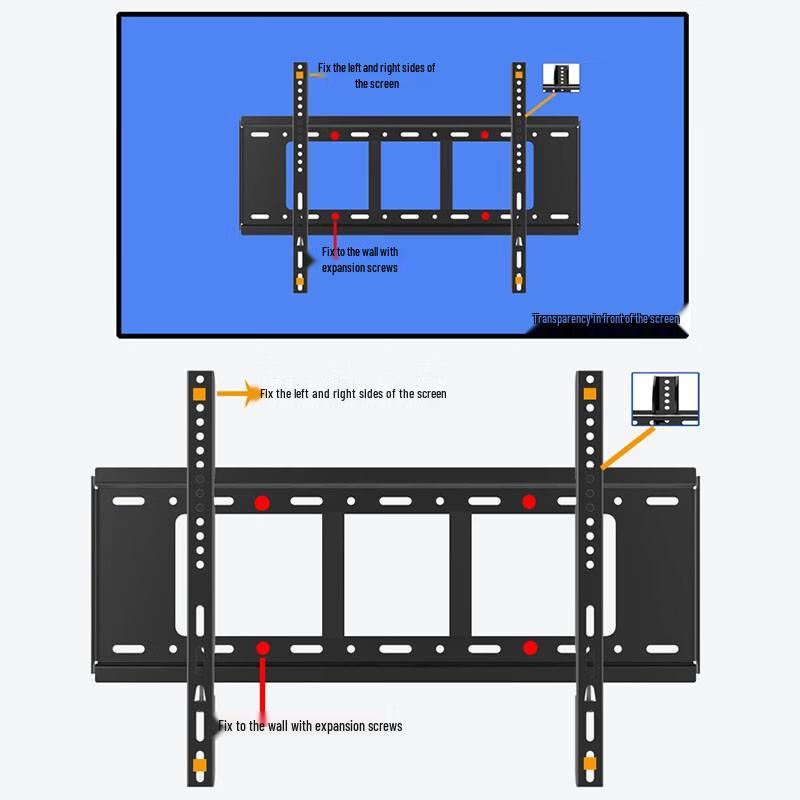 Fix the left and right sides of the screen

Fix to the wall with expansion screws

Transparency in front of the screen

Fix the left and right sides of the screen

Fix to the wall with expansion screws