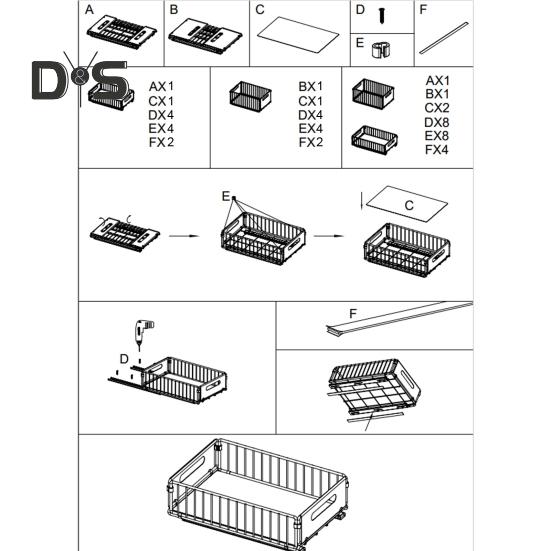 A
B
C
D
E
F

D&S

AX1
CX1
DX4
EX4
FX2

BX1
CX1
DX4
EX4
FX2

AX1
BX1
CX2
DX8
EX8
FX4

E
C

D
F