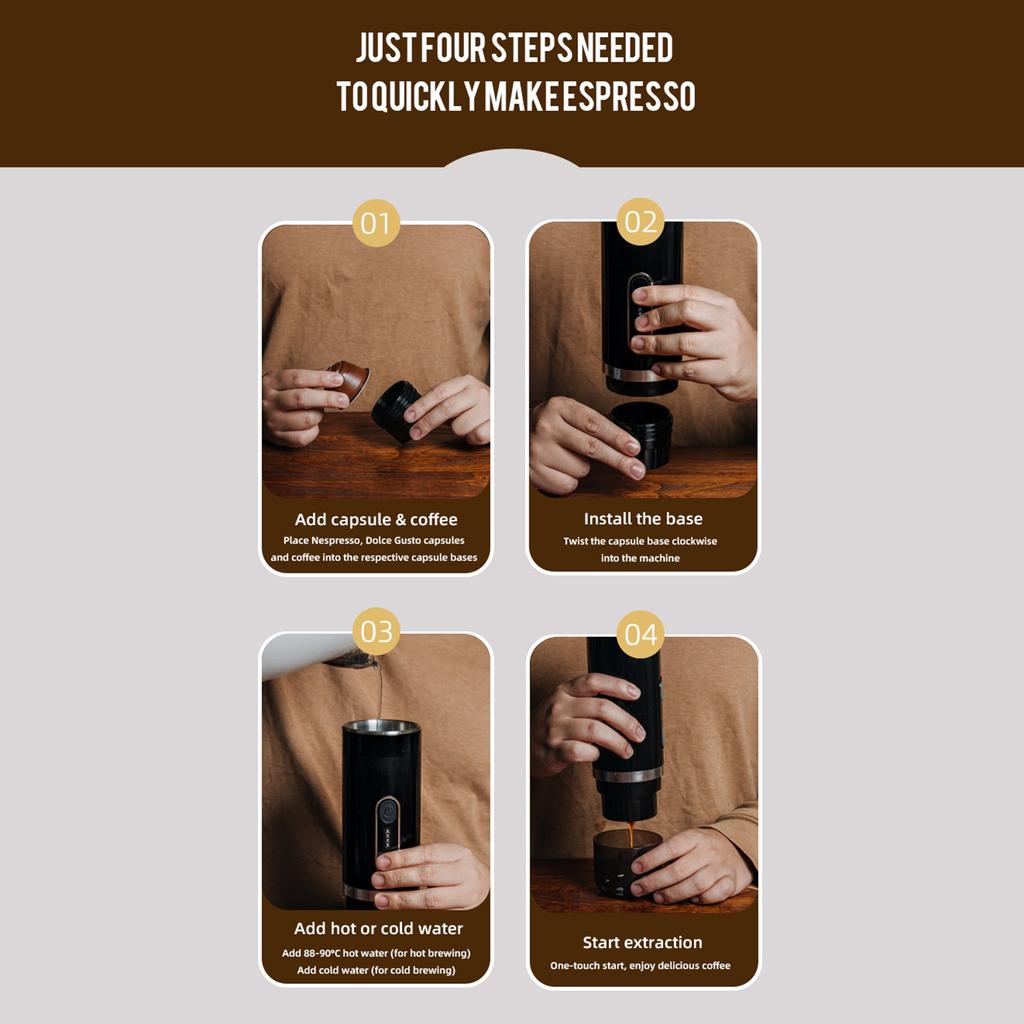 JUST FOUR STEPS NEEDED
TO QUICKLY MAKE ESPRESSO

01

Add capsule & coffee
Place Nespresso, Dolce Gusto capsules and coffee into the respective capsule bases

02

Install the base
Twist the capsule base clockwise into the machine

03

Add hot or cold water
Add 88-90°C hot water (for hot brewing)
Add cold water (for cold brewing)

04

Start extraction
One-touch start, enjoy delicious coffee