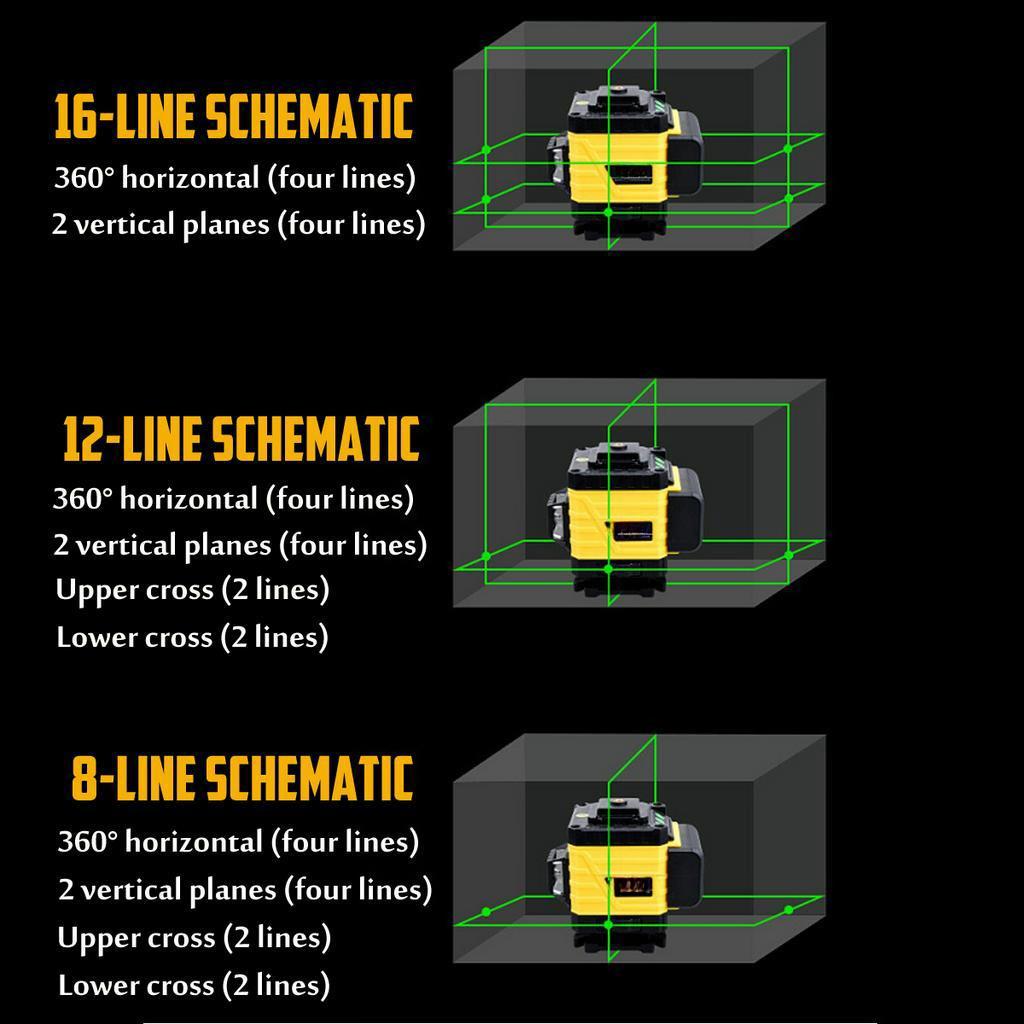 16-LINE SCHEMATIC
360° horizontal (four lines)
2 vertical planes (four lines)

12-LINE SCHEMATIC
360° horizontal (four lines)
2 vertical planes (four lines)
Upper cross (2 lines)
Lower cross (2 lines)

8-LINE SCHEMATIC
360° horizontal (four lines)
2 vertical planes (four lines)
Upper cross (2 lines)
Lower cross (2 lines)