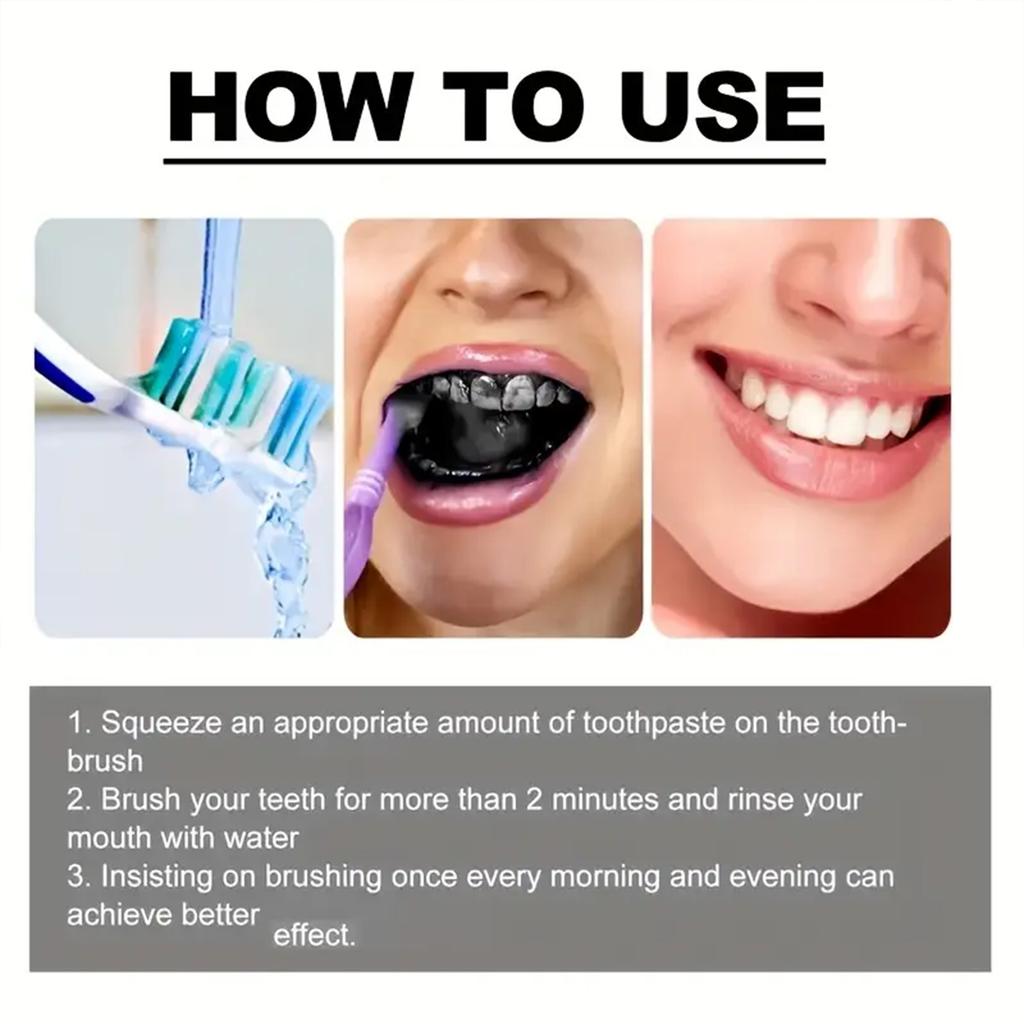 HOW TO USE

1. Squeeze an appropriate amount of toothpaste on the toothbrush
2. Brush your teeth for more than 2 minutes and rinse your mouth with water
3. Insisting on brushing once every morning and evening can achieve better effect.