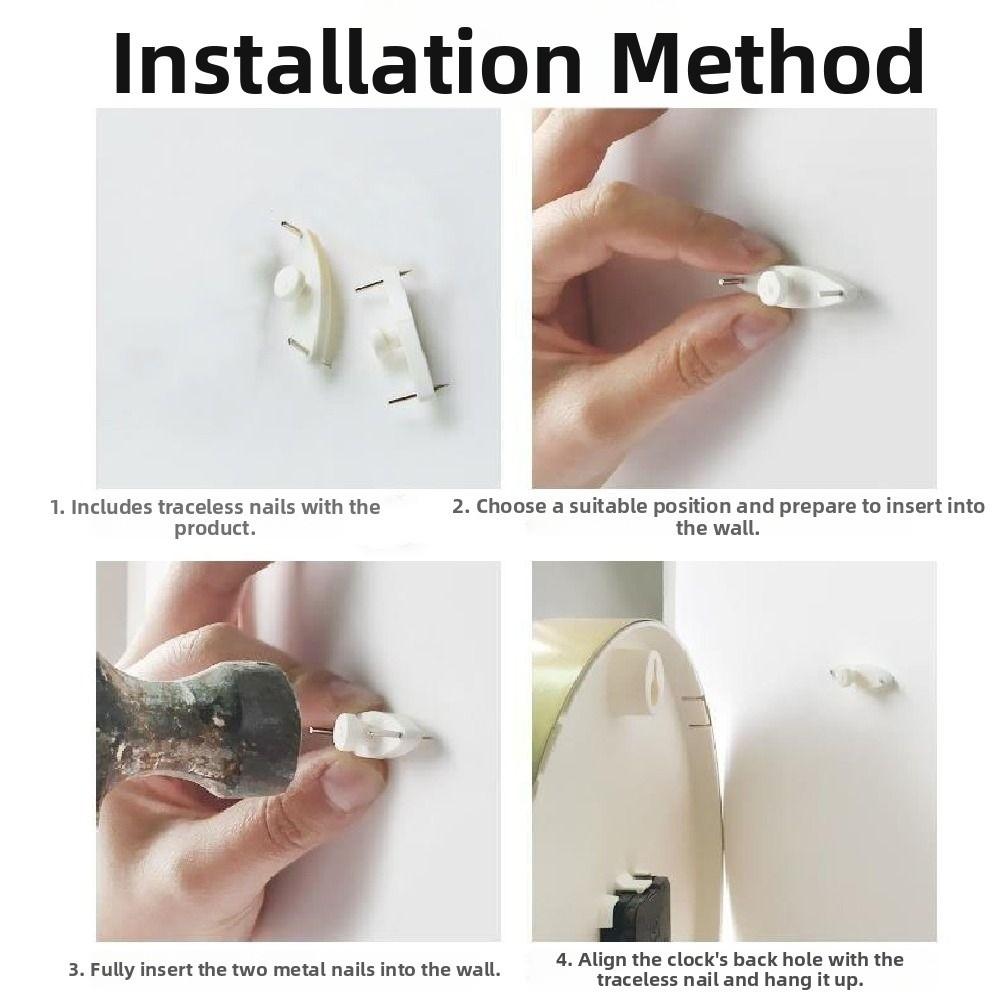 Installation Method

1. Includes traceless nails with the product.

2. Choose a suitable position and prepare to insert into the wall.

3. Fully insert the two metal nails into the wall.

4. Align the clock's back hole with the traceless nail and hang it up.