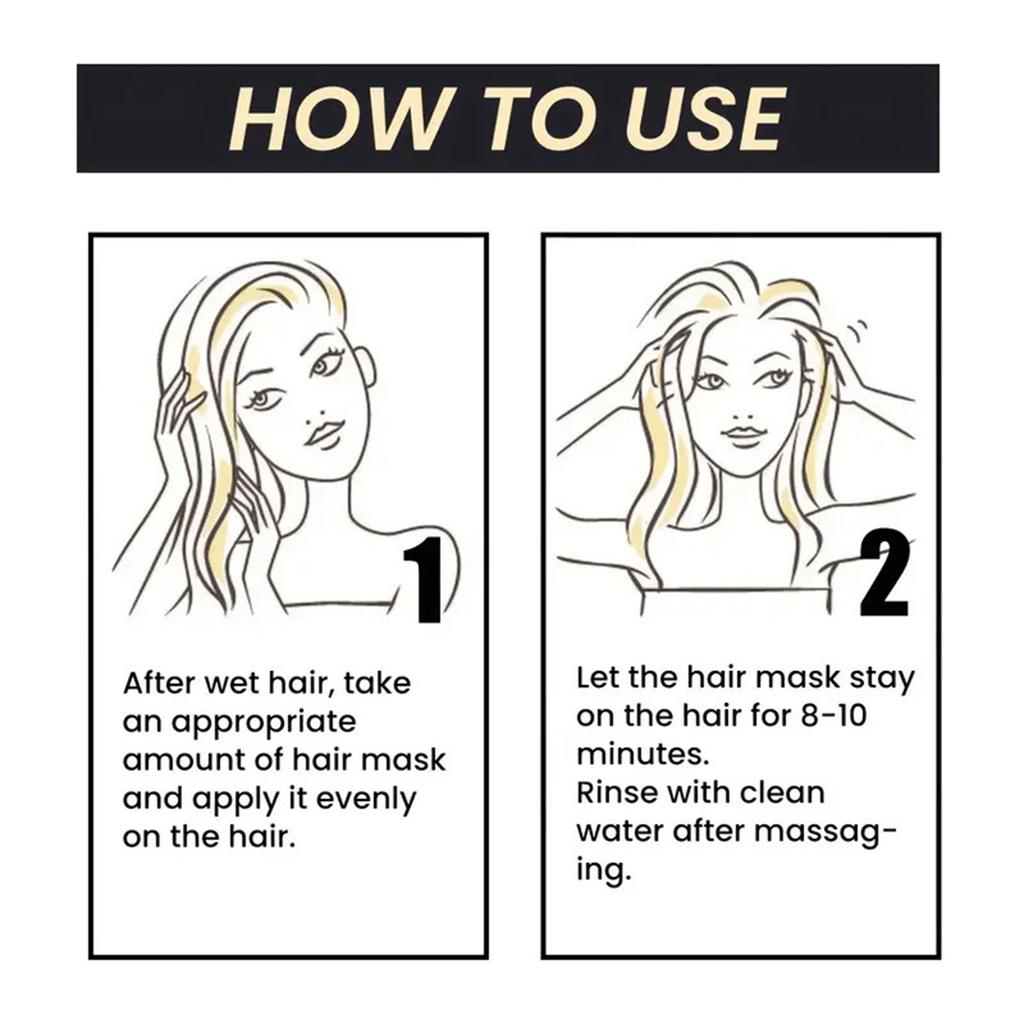 HOW TO USE

1

After wet hair, take an appropriate amount of hair mask and apply it evenly on the hair.

2

Let the hair mask stay on the hair for 8-10 minutes.
Rinse with clean water after massaging.