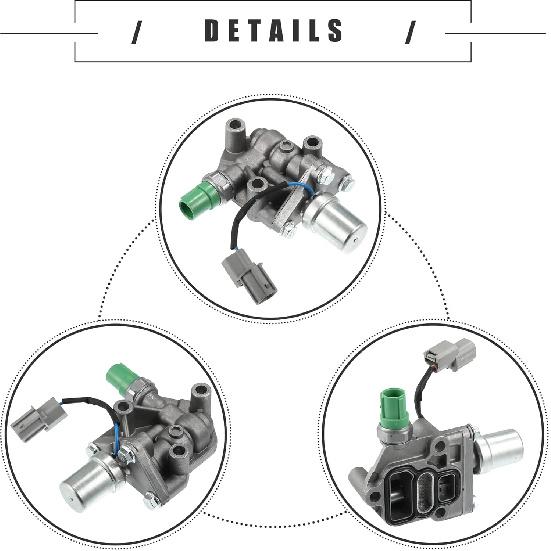 / DETAILS /