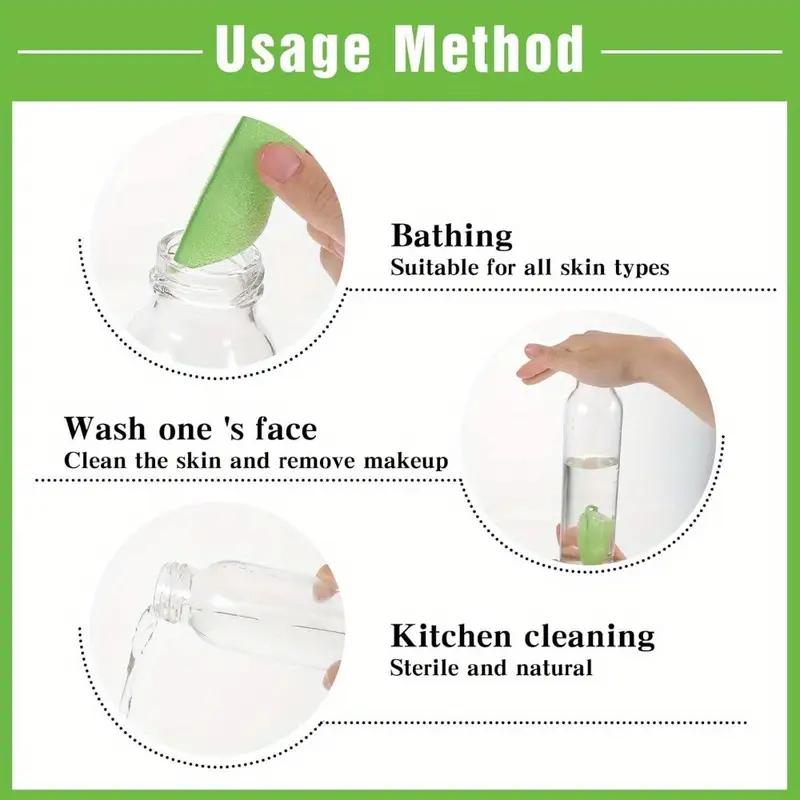 Usage Method

Bathing
Suitable for all skin types

Wash one 's face
Clean the skin and remove makeup

Kitchen cleaning
Sterile and natural