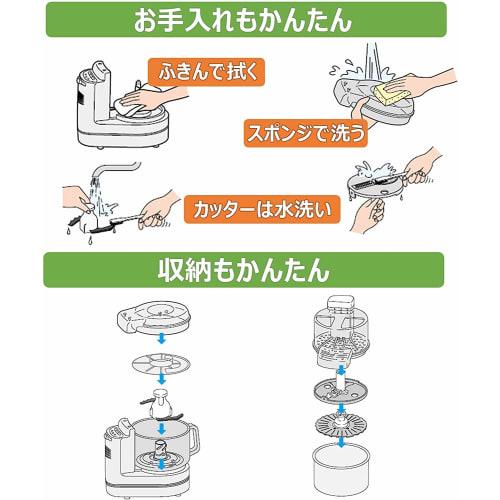 お手入れもかんたん

ふきんで拭く

スポンジで洗う

カッターは水洗い

収納もかんたん