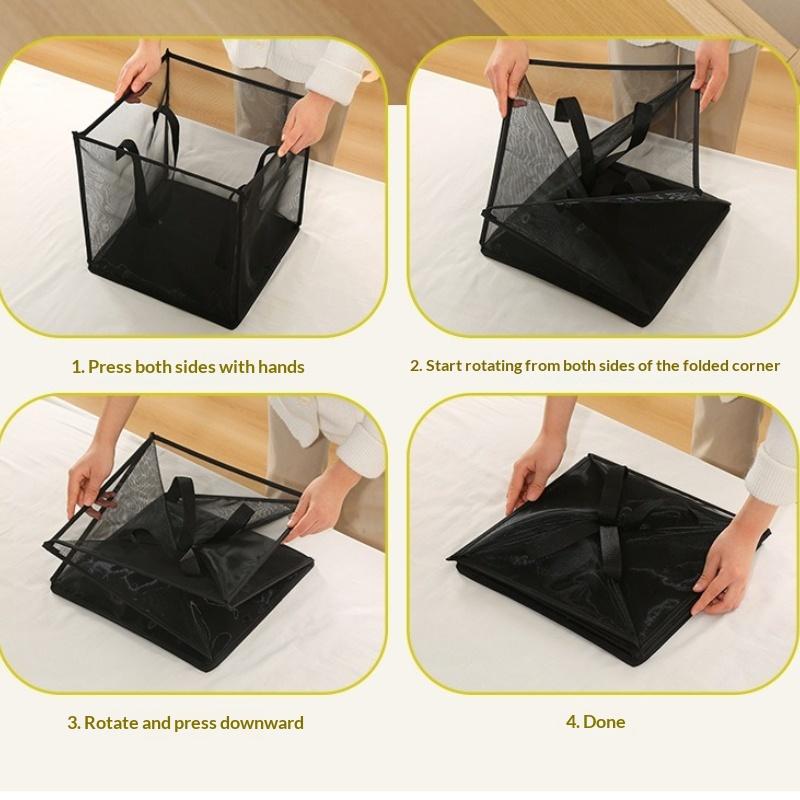 1. Press both sides with hands

2. Start rotating from both sides of the folded corner

3. Rotate and press downward

4. Done