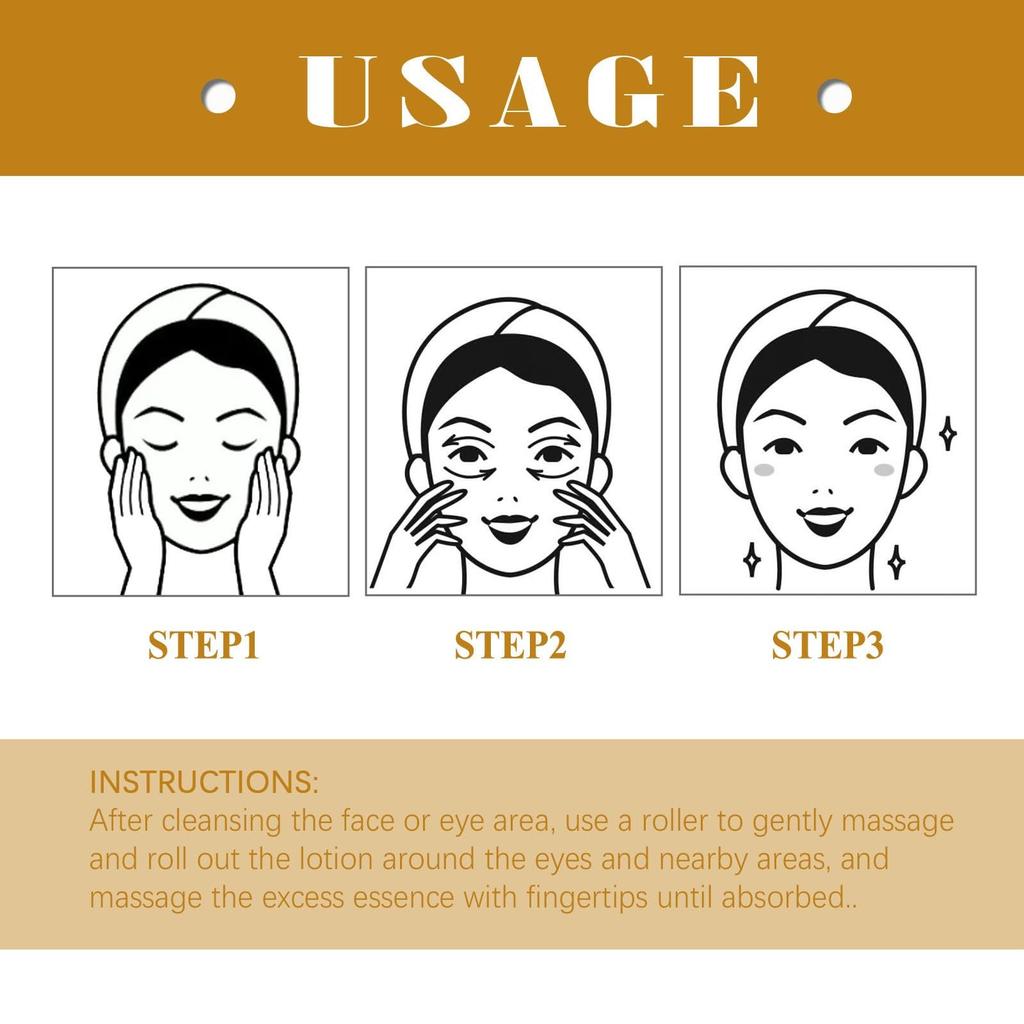 USAGE

STEP1

STEP2

STEP3

INSTRUCTIONS:
After cleansing the face or eye area, use a roller to gently massage and roll out the lotion around the eyes and nearby areas, and massage the excess essence with fingertips until absorbed..