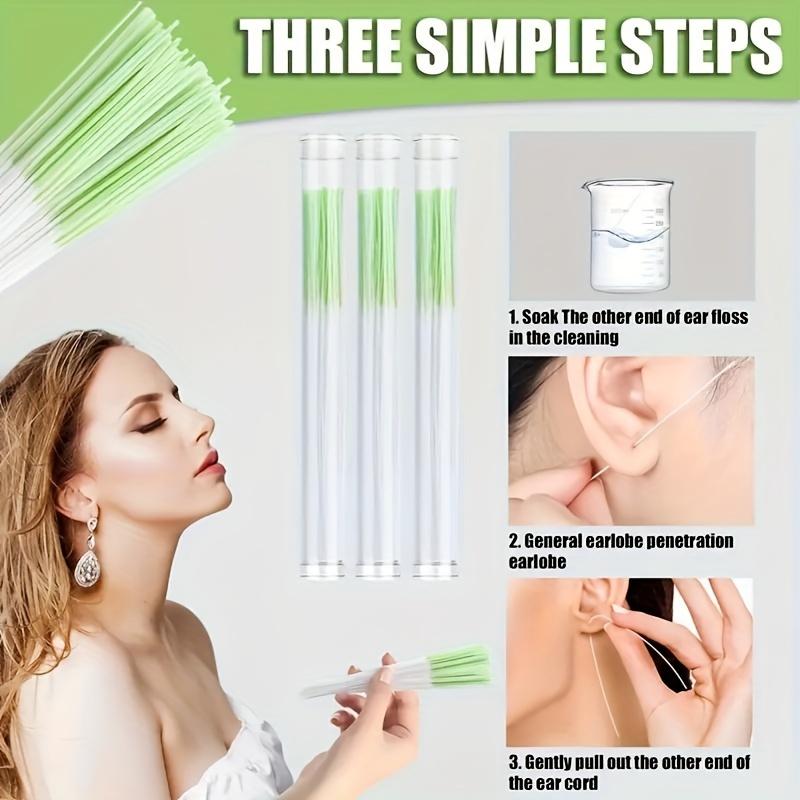 THREE SIMPLE STEPS

1. Soak The other end of ear floss in the cleaning

2. General earlobe penetration earlobe

3. Gently pull out the other end of the ear cord