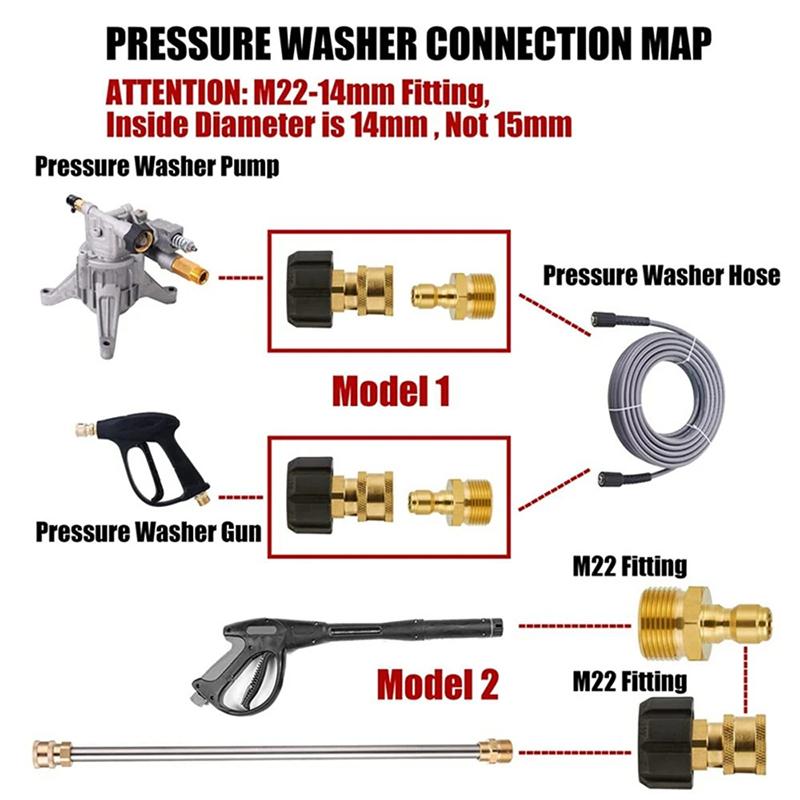 PRESSURE WASHER CONNECTION MAP

ATTENTION: M22-14mm Fitting, Inside Diameter is 14mm , Not 15mm

Pressure Washer Pump

Pressure Washer Hose

Model 1

Pressure Washer Gun

M22 Fitting

Model 2

M22 Fitting