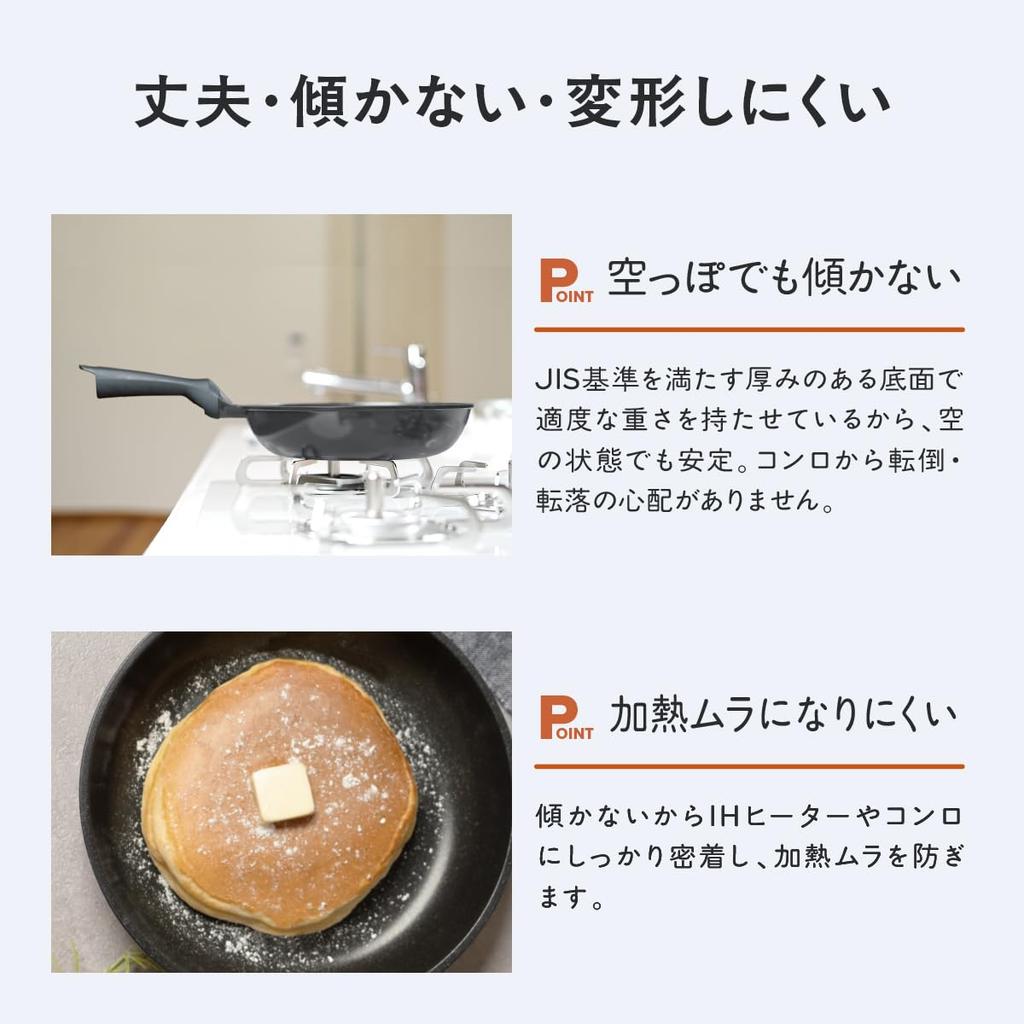 丈夫・傾かない・変形しにくい

POINT 空っぽでも傾かない

JIS基準を満たす厚みのある底面で適度な重さを持たせているから、空の状態でも安定。コンロから転倒・転落の心配がありません。

POINT 加熱ムラになりにくい

傾かないからIHヒーターやコンロにしっかり密着し、加熱ムラを防ぎます。