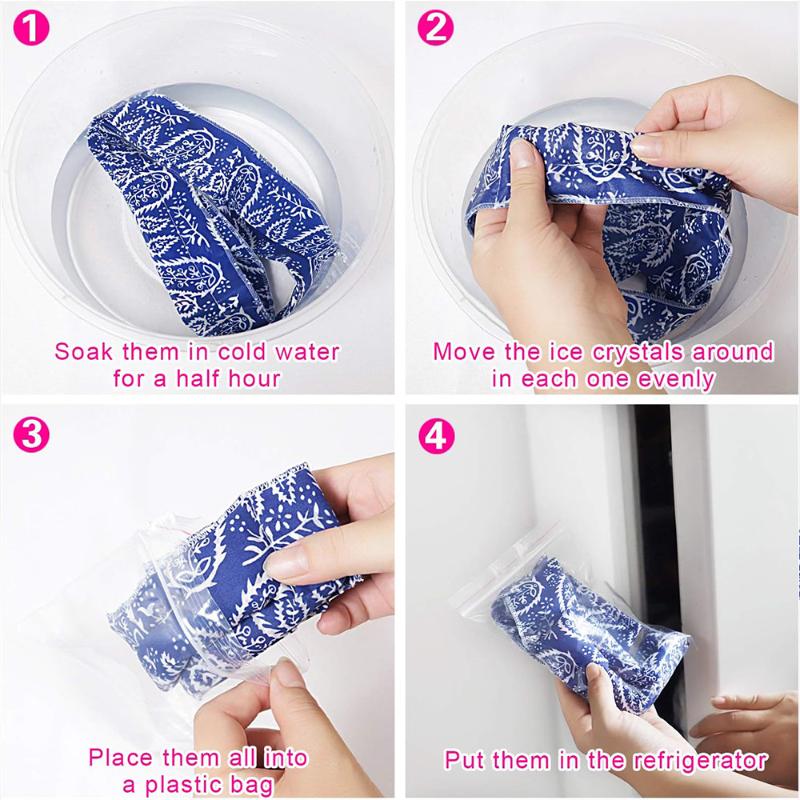 1
Soak them in cold water for a half hour

2
Move the ice crystals around in each one evenly

3
Place them all into a plastic bag

4
Put them in the refrigerator