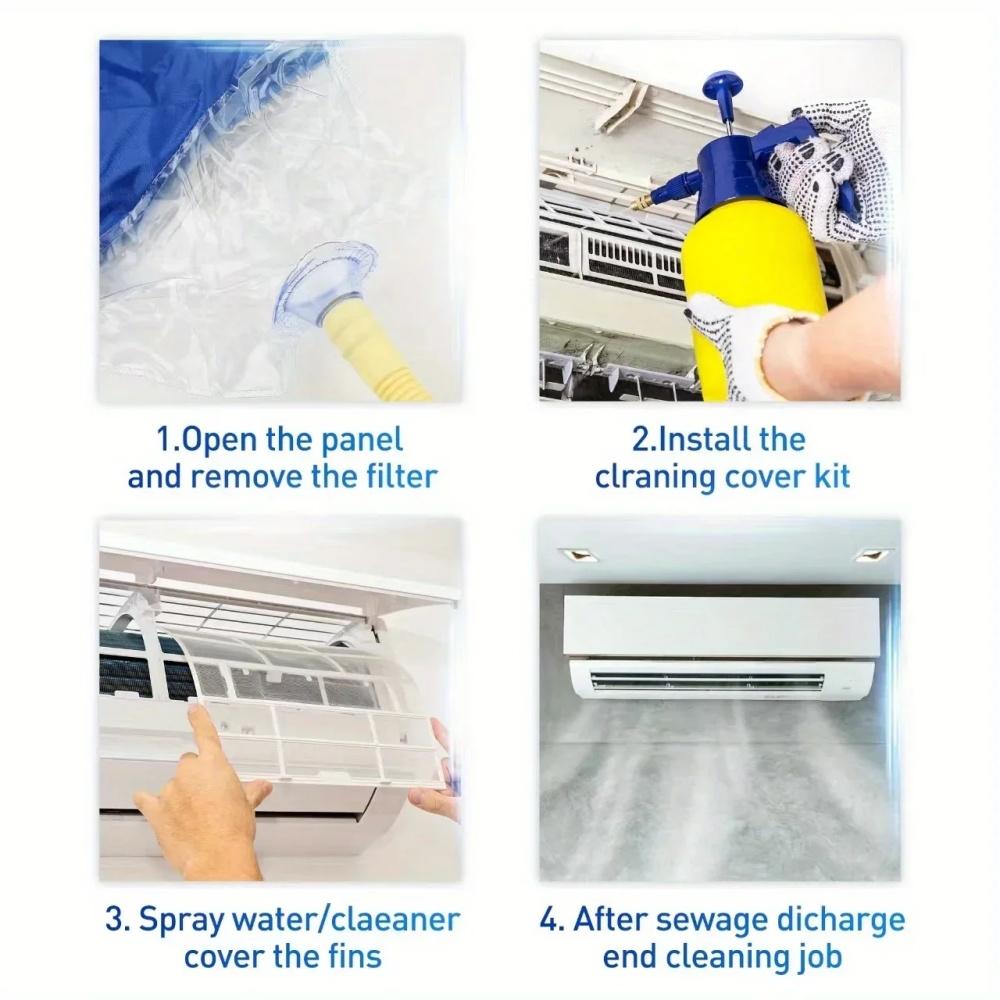 1.Open the panel and remove the filter

2.Install the clraning cover kit

3. Spray water/claeaner cover the fins

4. After sewage dicharge end cleaning job