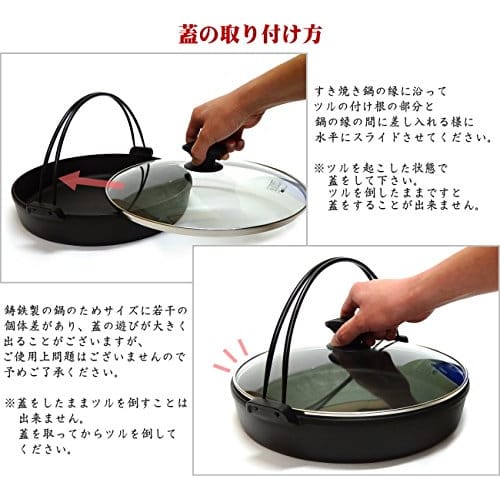 蓋の取り付け方

すき焼き鍋の縁に沿って
ツルの付け根の部分と
鍋の縁の間に差し入れる様に
水平にスライドさせてください。

※ツルを起こした状態で
蓋をして下さい。
ツルを倒したままですと
蓋をすることが出来ません。

鋳鉄製の鍋のためサイズに若干の
個体差があり、蓋の遊びが大きく
出ることがございますが、
ご使用上問題はございませんので
予めご了承ください。

※蓋をしたままツルを倒すことは
出来ません。
蓋を取ってからツルを倒して
ください。