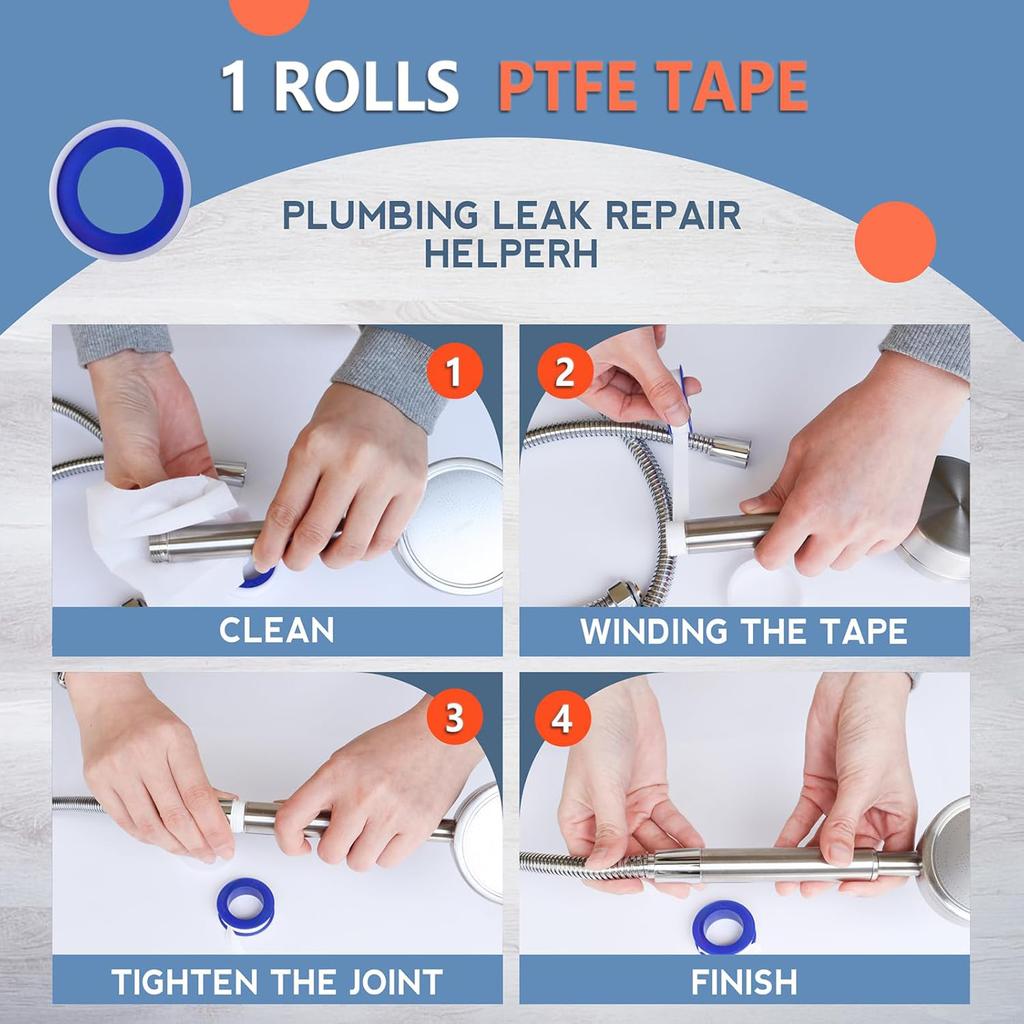 1 ROLLS PTFE TAPE

PLUMBING LEAK REPAIR HELPERH

1

CLEAN

2

WINDING THE TAPE

3

TIGHTEN THE JOINT

4

FINISH