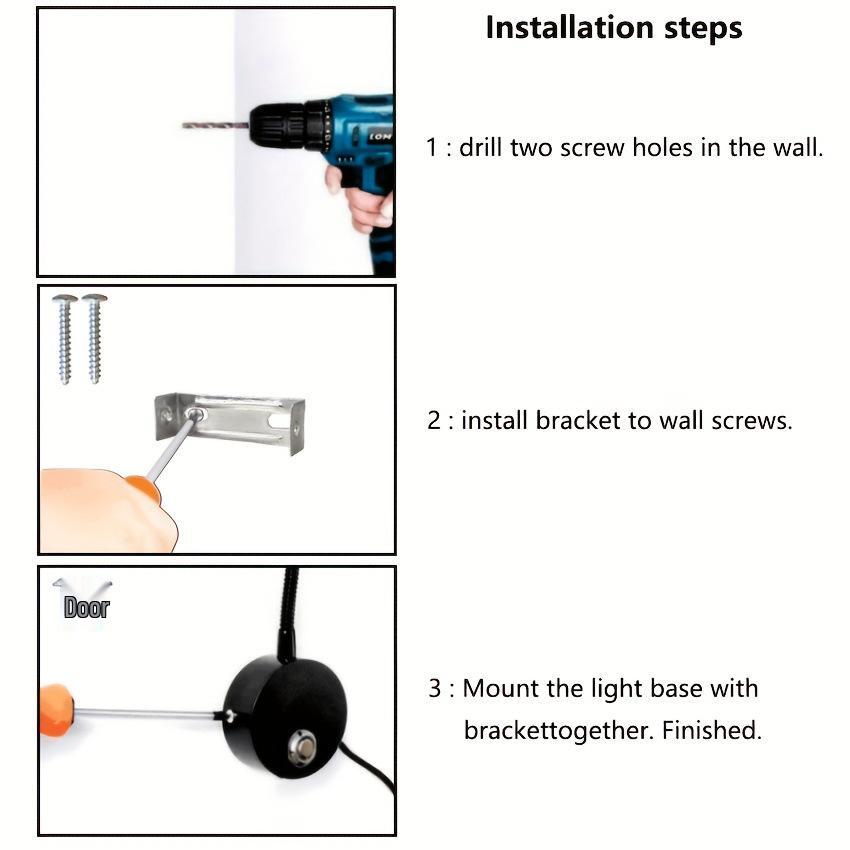 Installation steps

LON

1 : drill two screw holes in the wall.

2 : install bracket to wall screws.

Door

3 : Mount the light base with brackettogether. Finished.