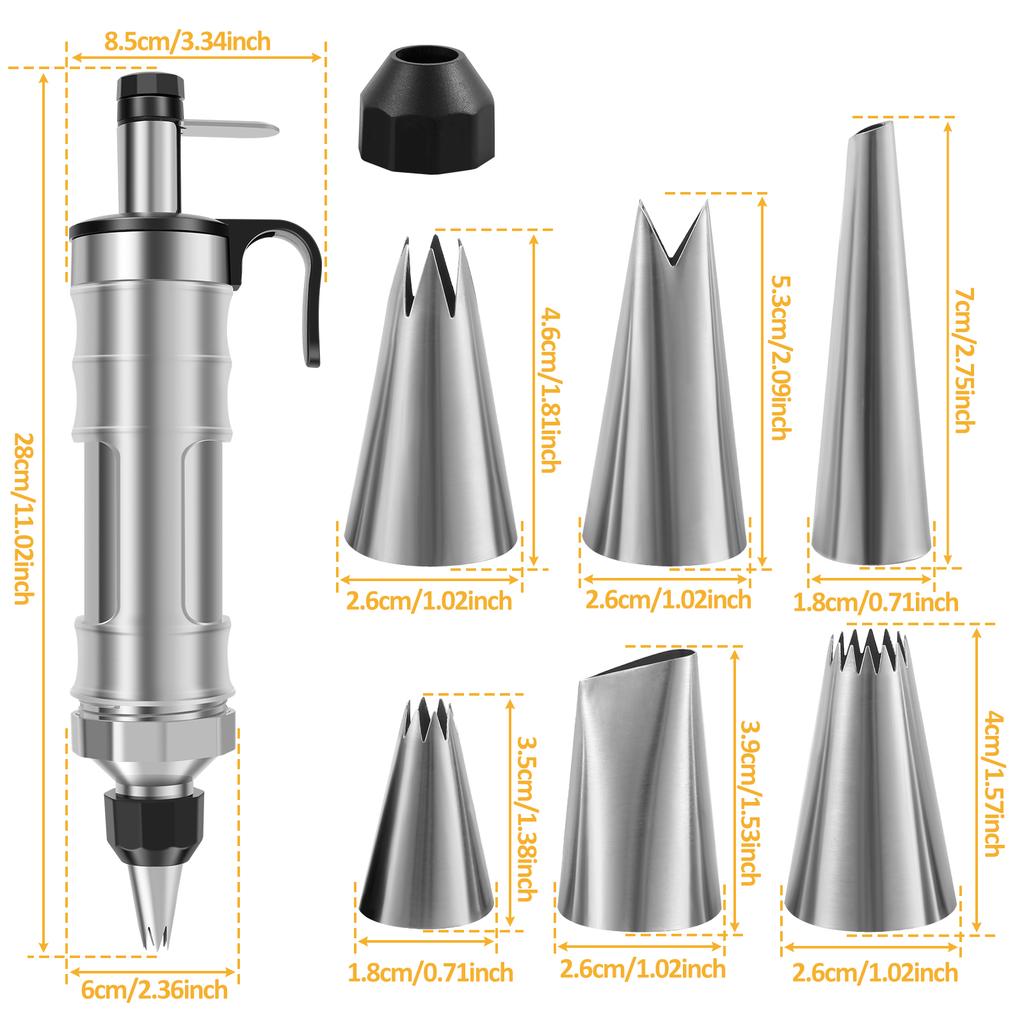 8.5cm/3.34inch

28cm/11.02inch

6cm/2.36inch

4.6cm/1.81inch

2.6cm/1.02inch

5.3cm/2.09inch

2.6cm/1.02inch

7cm/2.75inch

1.8cm/0.71inch

3.5cm/1.38inch

1.8cm/0.71inch

3.9cm/1.53inch

2.6cm/1.02inch

4cm/1.57inch

2.6cm/1.02inch