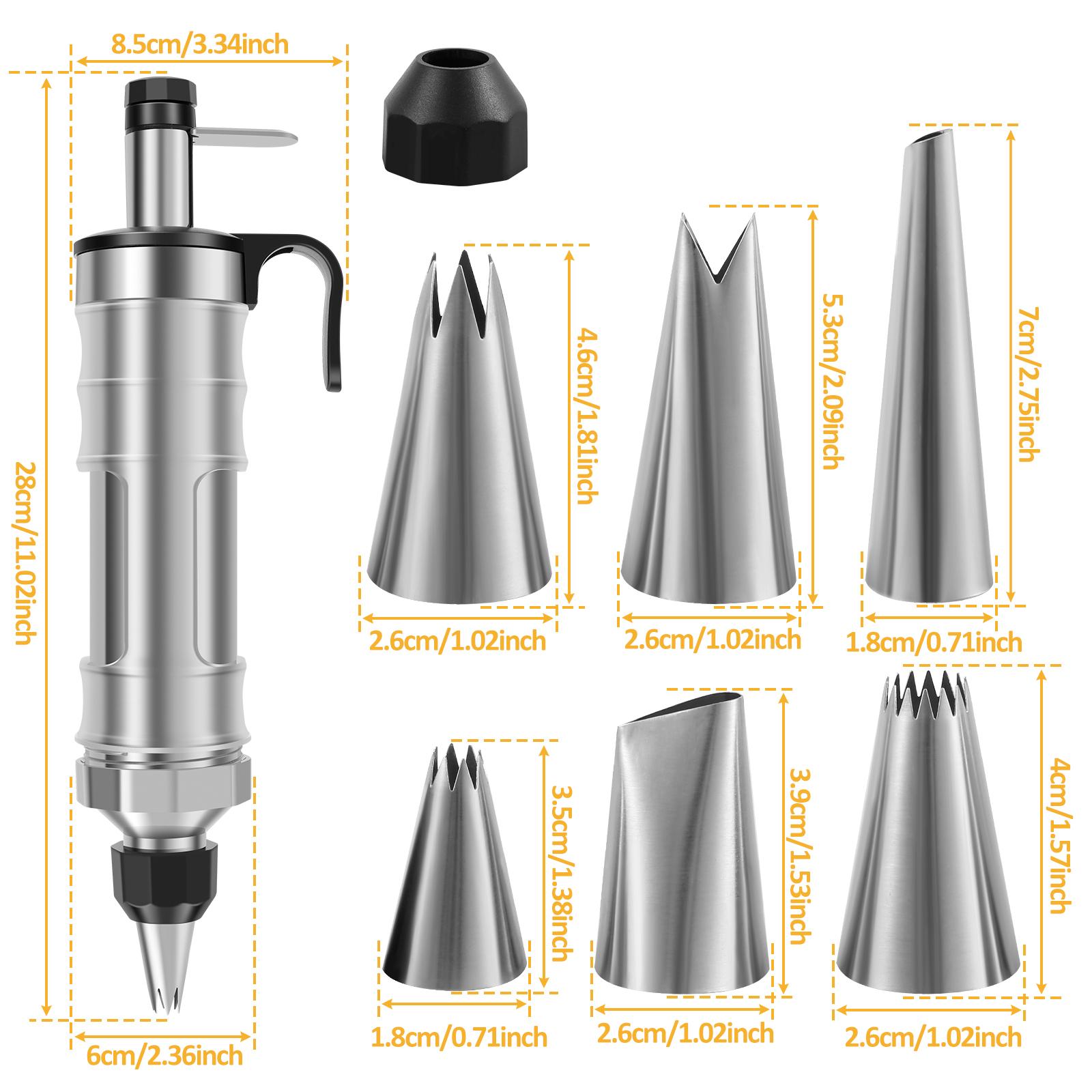 8.5cm/3.34inch

28cm/11.02inch

6cm/2.36inch

4.6cm/1.81inch

2.6cm/1.02inch

5.3cm/2.09inch

2.6cm/1.02inch

7cm/2.75inch

1.8cm/0.71inch

3.5cm/1.38inch

1.8cm/0.71inch

3.9cm/1.53inch

2.6cm/1.02inch

4cm/1.57inch

2.6cm/1.02inch