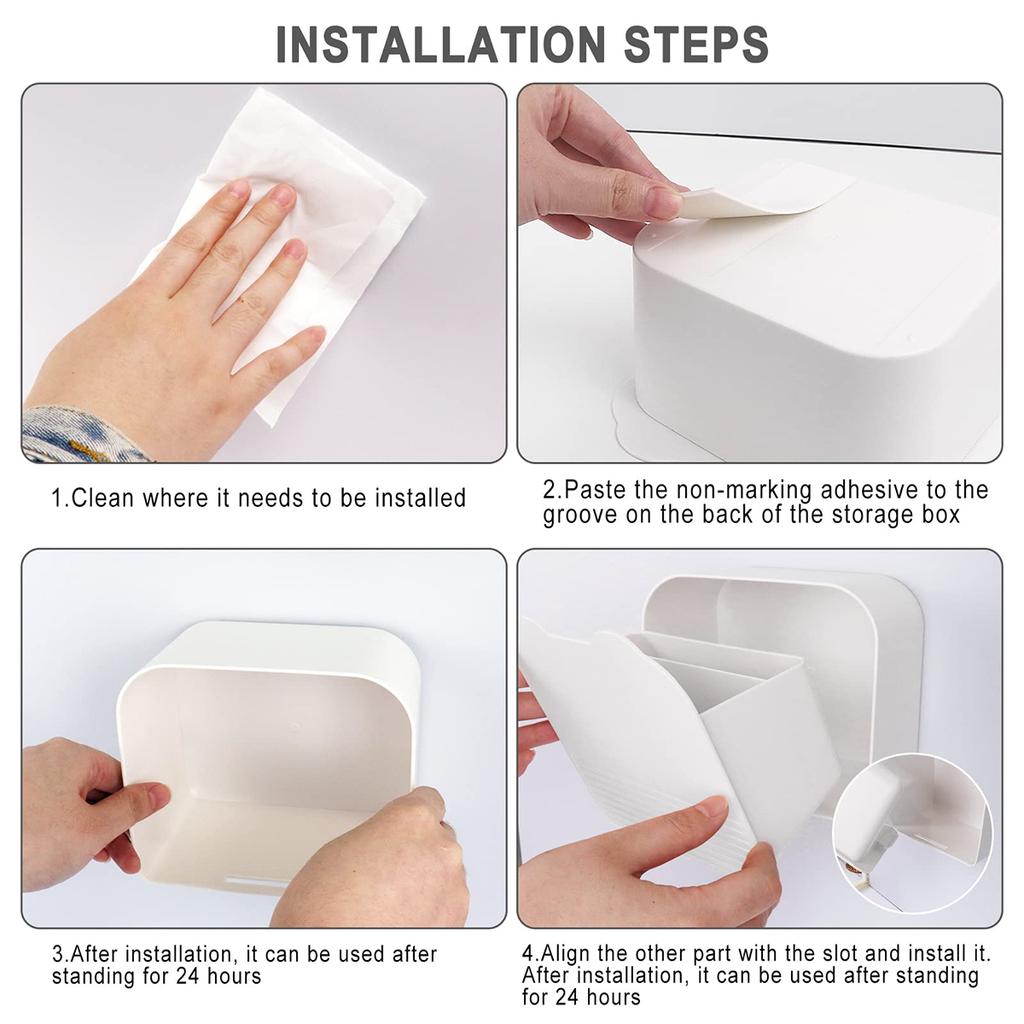 INSTALLATION STEPS

1.Clean where it needs to be installed

2.Paste the non-marking adhesive to the groove on the back of the storage box

3.After installation, it can be used after standing for 24 hours

4.Align the other part with the slot and install it. After installation, it can be used after standing for 24 hours