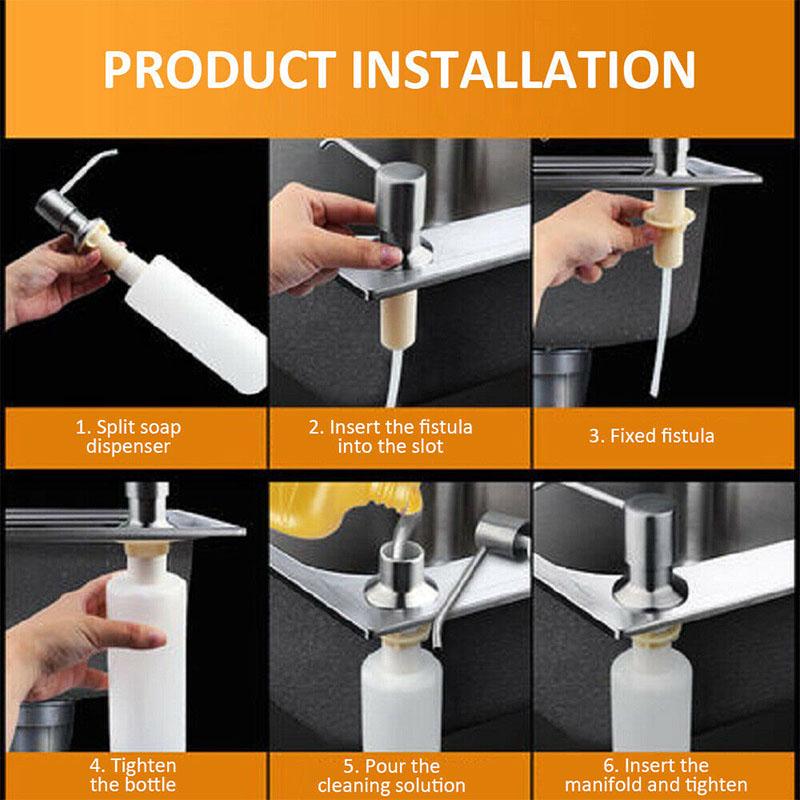 PRODUCT INSTALLATION

1. Split soap dispenser

2. Insert the fistula into the slot

3. Fixed fistula

4. Tighten the bottle

5. Pour the cleaning solution

6. Insert the manifold and tighten