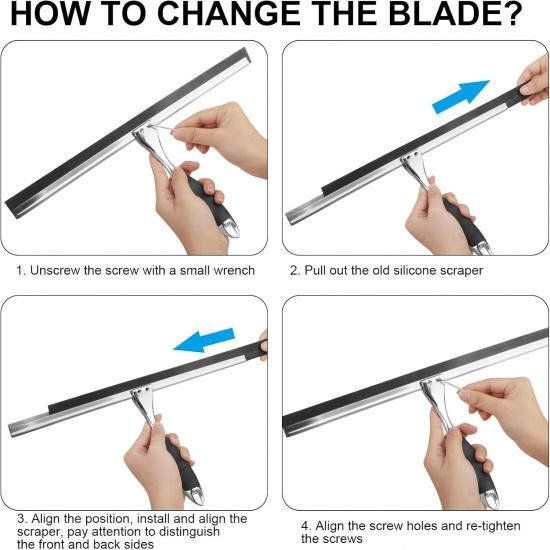 HOW TO CHANGE THE BLADE?

1. Unscrew the screw with a small wrench

2. Pull out the old silicone scraper

3. Align the position, install and align the scraper, pay attention to distinguish the front and back sides

4. Align the screw holes and re-tighten the screws