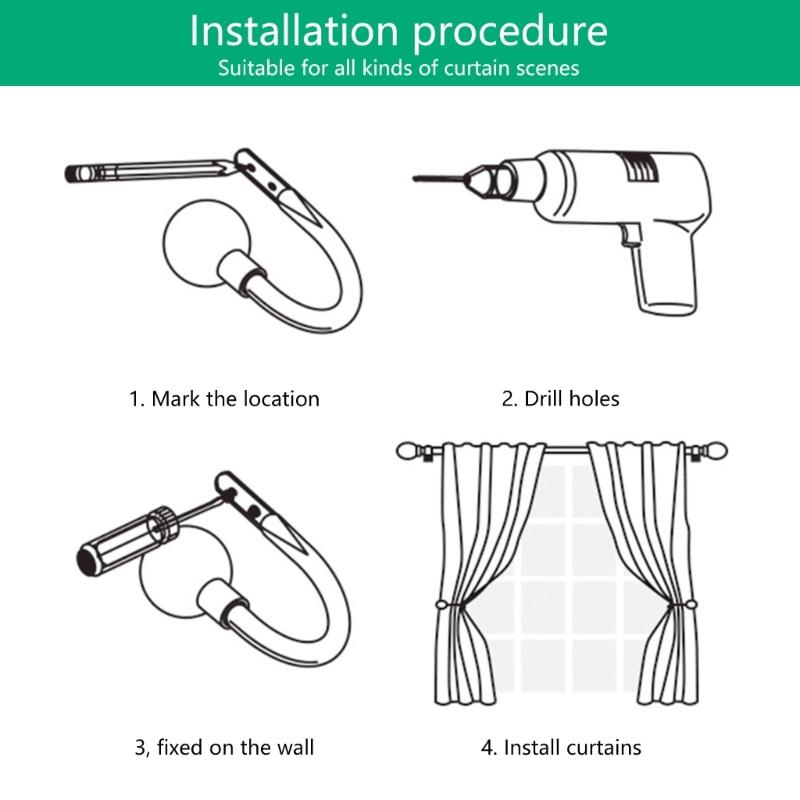 Installation procedure
Suitable for all kinds of curtain scenes

1. Mark the location

2. Drill holes

3, fixed on the wall

4. Install curtains