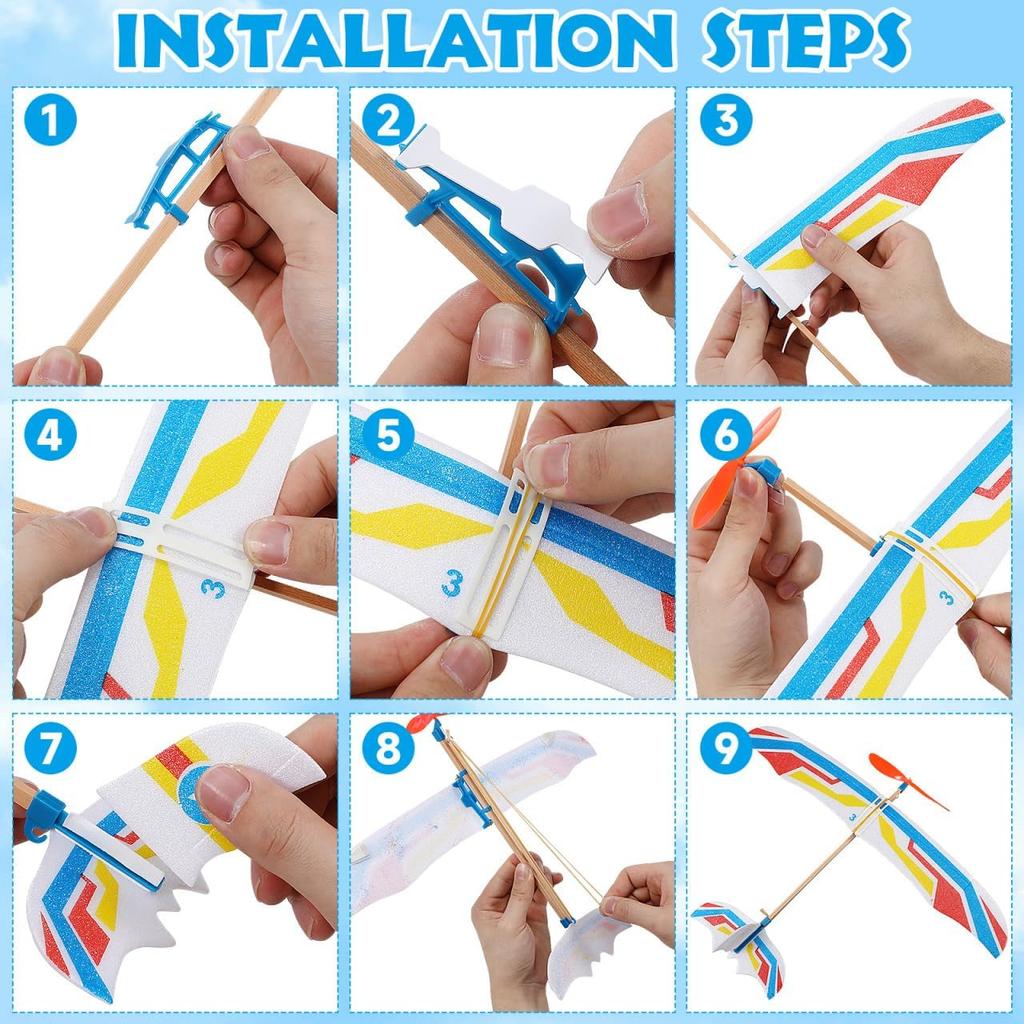 INSTALLATION STEPS

1

2

3

4

3

5

3

6

3

7

8

9

3