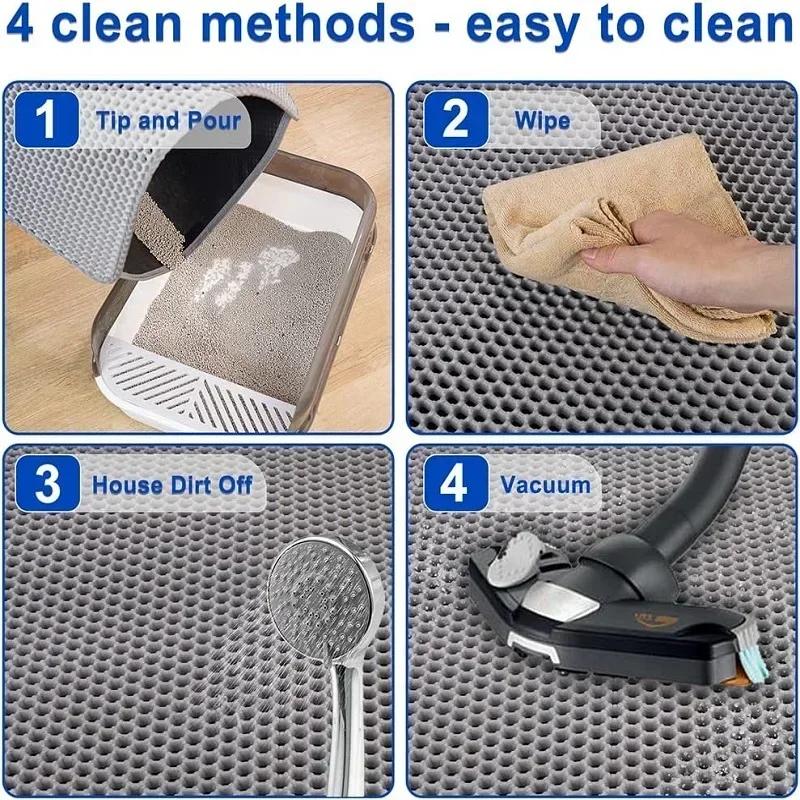 4 clean methods - easy to clean

1 Tip and Pour

2 Wipe

3 House Dirt Off

4 Vacuum