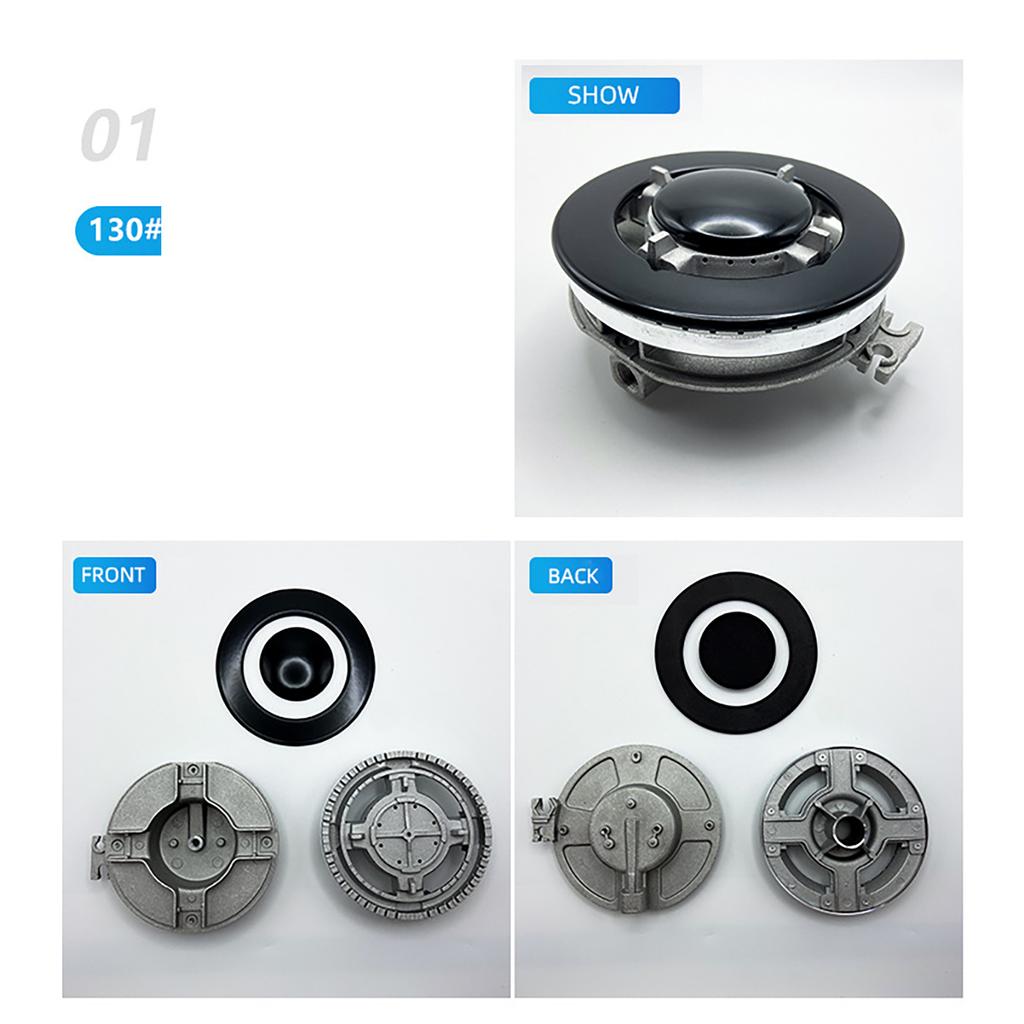 01

130#

SHOW

FRONT

BACK