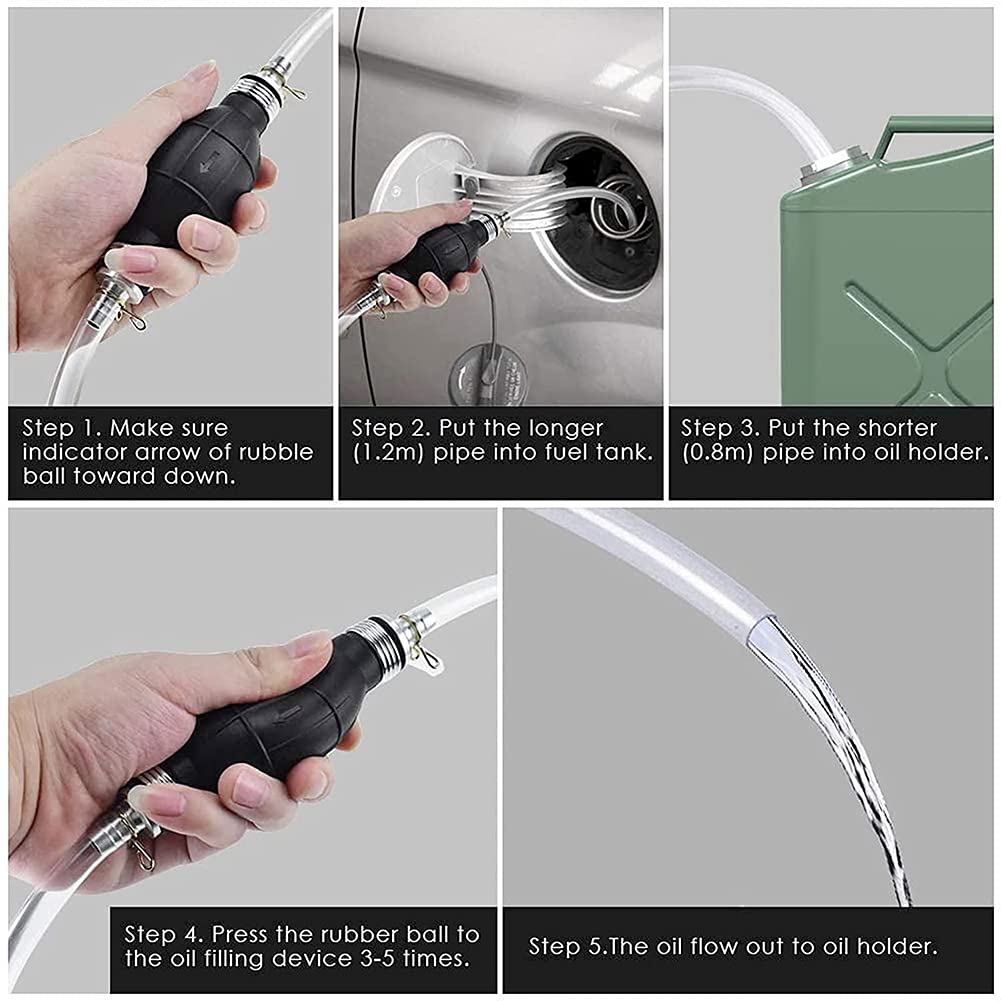 Step 1. Make sure indicator arrow of rubble ball toward down.

Step 2. Put the longer (1.2m) pipe into fuel tank.

Step 3. Put the shorter (0.8m) pipe into oil holder.

Step 4. Press the rubber ball to the oil filling device 3-5 times.

Step 5.The oil flow out to oil holder.