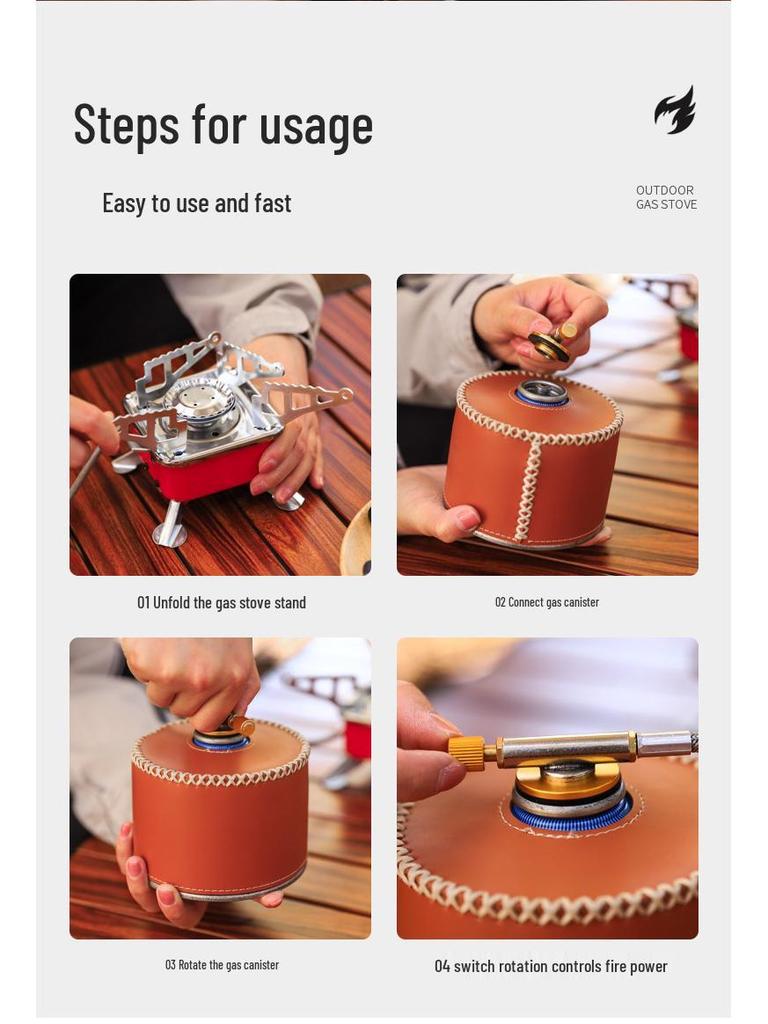 Steps for usage

Easy to use and fast

OUTDOOR
GAS STOVE

01 Unfold the gas stove stand

02 Connect gas canister

03 Rotate the gas canister

04 switch rotation controls fire power