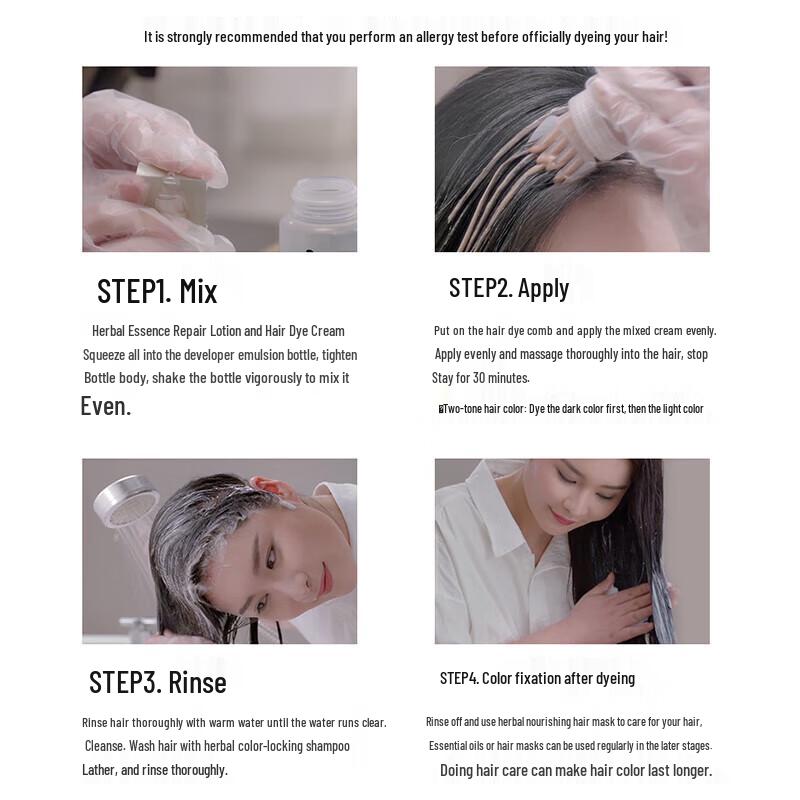 It is strongly recommended that you perform an allergy test before officially dyeing your hair!

STEP1. Mix

Herbal Essence Repair Lotion and Hair Dye Cream Squeeze all into the developer emulsion bottle, tighten Bottle body, shake the bottle vigorously to mix it Even.

STEP2. Apply

Put on the hair dye comb and apply the mixed cream evenly. Apply evenly and massage thoroughly into the hair, stop Stay for 30 minutes.

Two-tone hair color: Dye the dark color first, then the light color

STEP3. Rinse

Rinse hair thoroughly with warm water until the water runs clear. Cleanse. Wash hair with herbal color-locking shampoo Lather, and rinse thoroughly.

STEP4. Color fixation after dyeing

Rinse off and use herbal nourishing hair mask to care for your hair, Essential oils or hair masks can be used regularly in the later stages. Doing hair care can make hair color last longer.