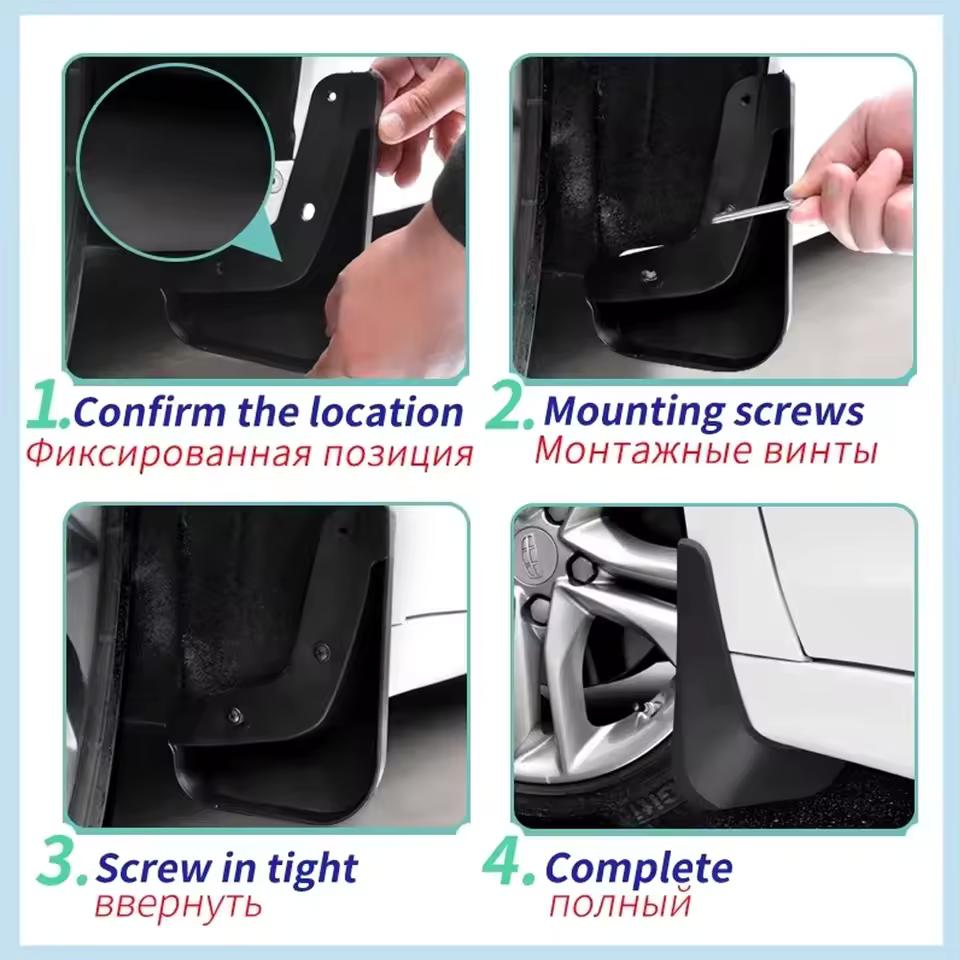 1. Confirm the location
Фиксированная позиция

2. Mounting screws
Монтажные винты

3. Screw in tight
ввернуть

4. Complete
полный