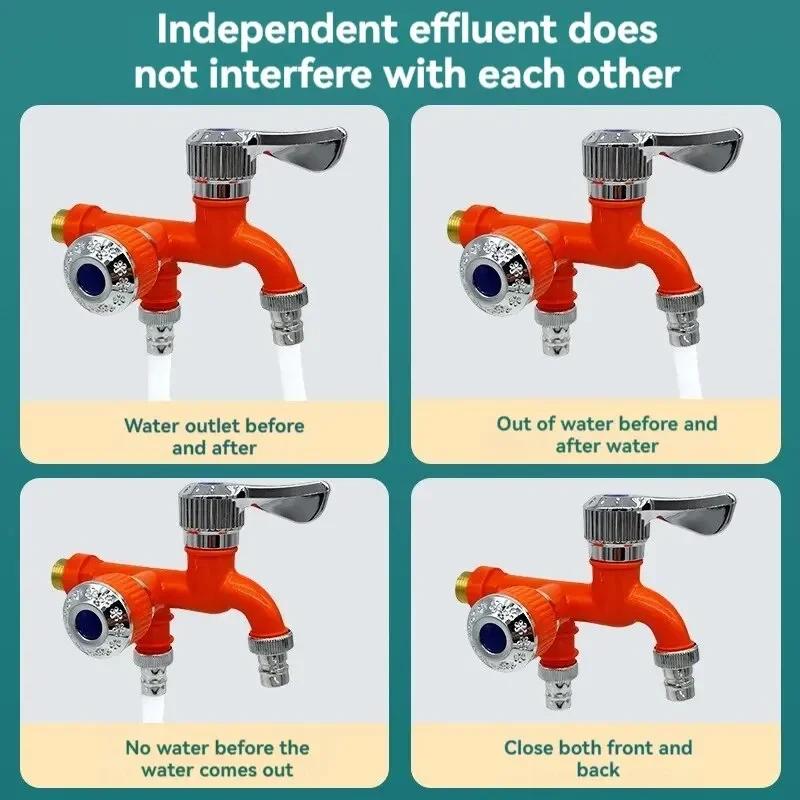 Independent effluent does not interfere with each other

Water outlet before and after

Out of water before and after water

No water before the water comes out

Close both front and back