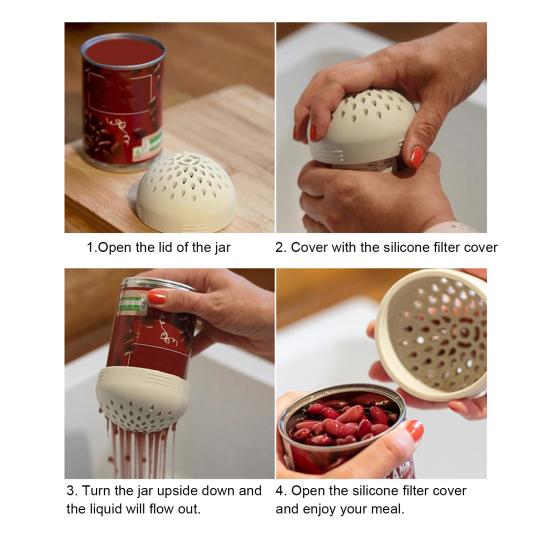 1.Open the lid of the jar

2. Cover with the silicone filter cover

3. Turn the jar upside down and the liquid will flow out.

4. Open the silicone filter cover and enjoy your meal.