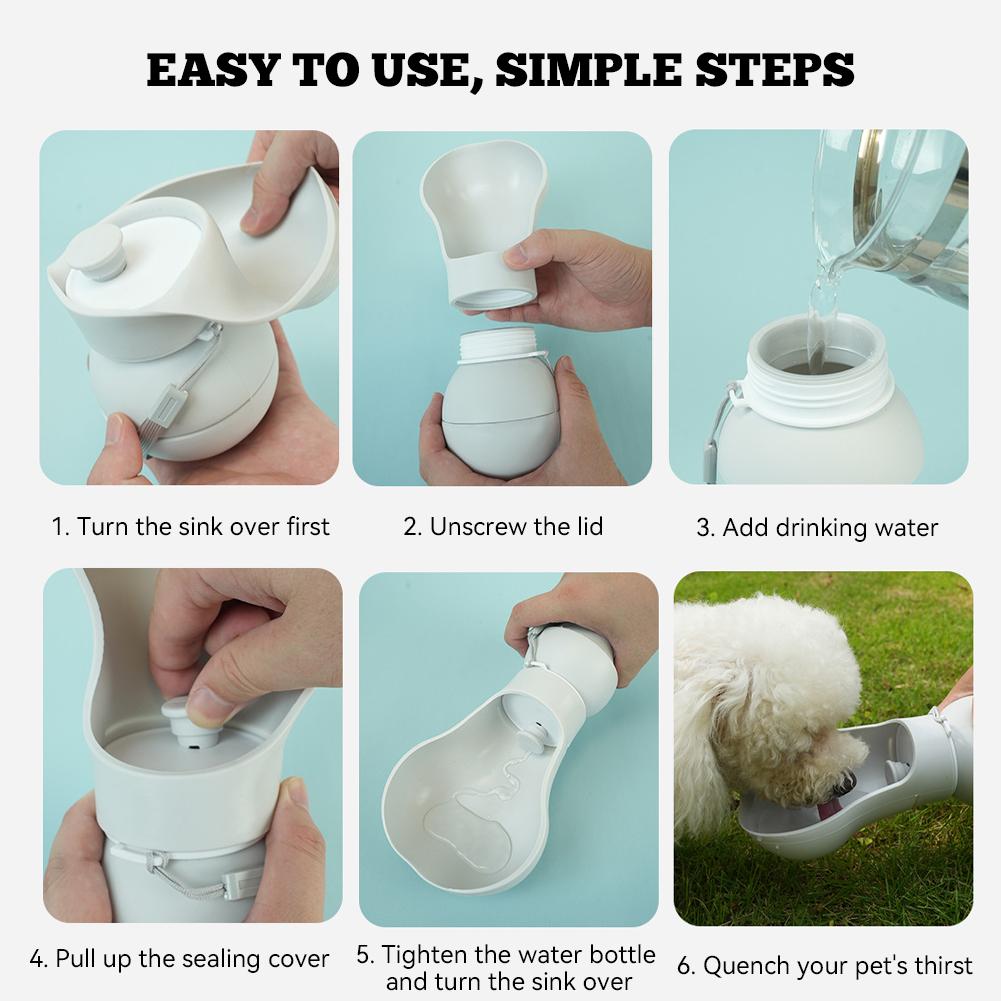 EASY TO USE, SIMPLE STEPS

1. Turn the sink over first

2. Unscrew the lid

3. Add drinking water

4. Pull up the sealing cover

5. Tighten the water bottle and turn the sink over

6. Quench your pet's thirst