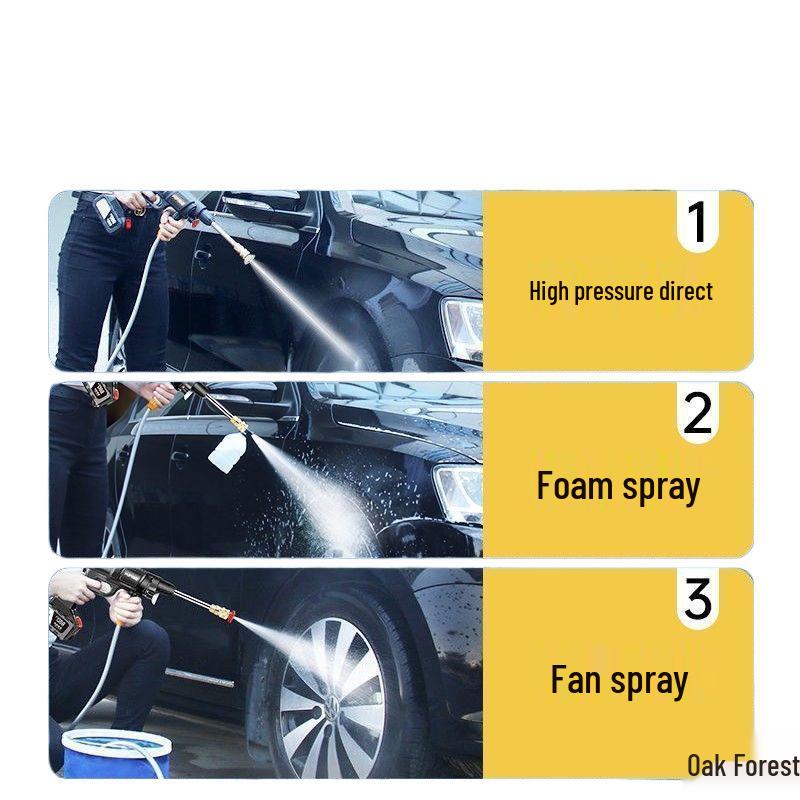 1

High pressure direct

2

Foam spray

3

Fan spray

Oak Forest