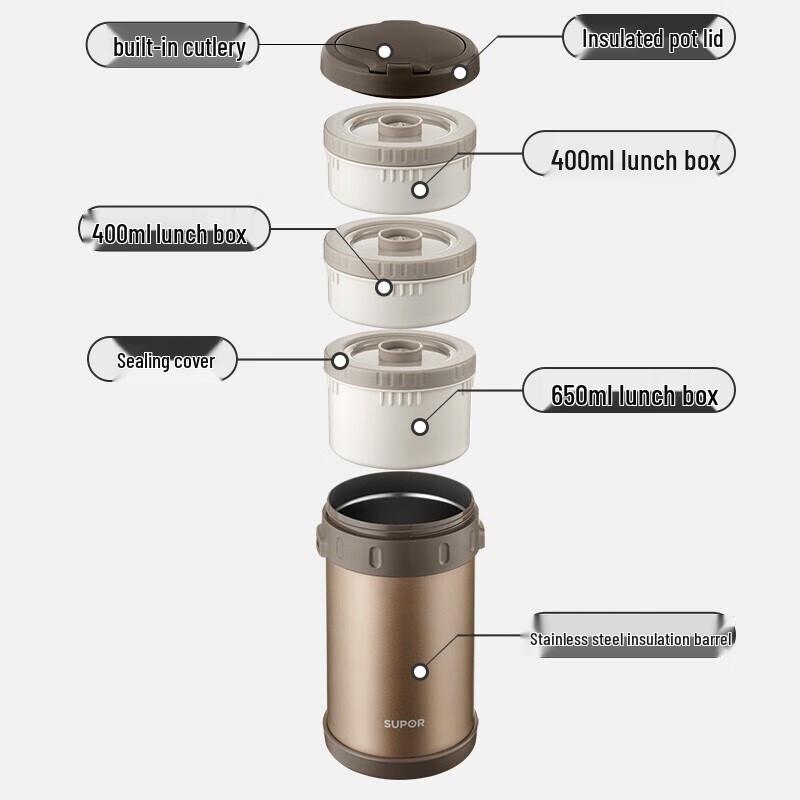 built-in cutlery

Insulated pot lid

400ml lunch box

400ml lunch box

Sealing cover

650ml lunch box

Stainless steel insulation barrel

SUPOR