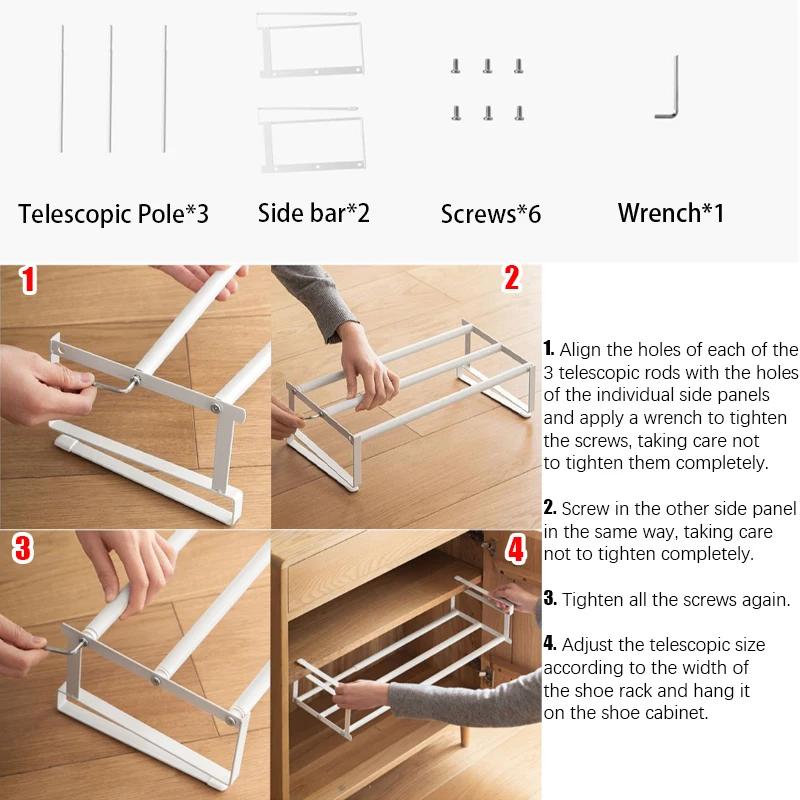 Telescopic Pole*3

Side bar*2

Screws*6

Wrench*1

1

2

3

4

1. Align the holes of each of the 3 telescopic rods with the holes of the individual side panels and apply a wrench to tighten the screws, taking care not to tighten them completely.

2. Screw in the other side panel in the same way, taking care not to tighten completely.

3. Tighten all the screws again.

4. Adjust the telescopic size according to the width of the shoe rack and hang it on the shoe cabinet.