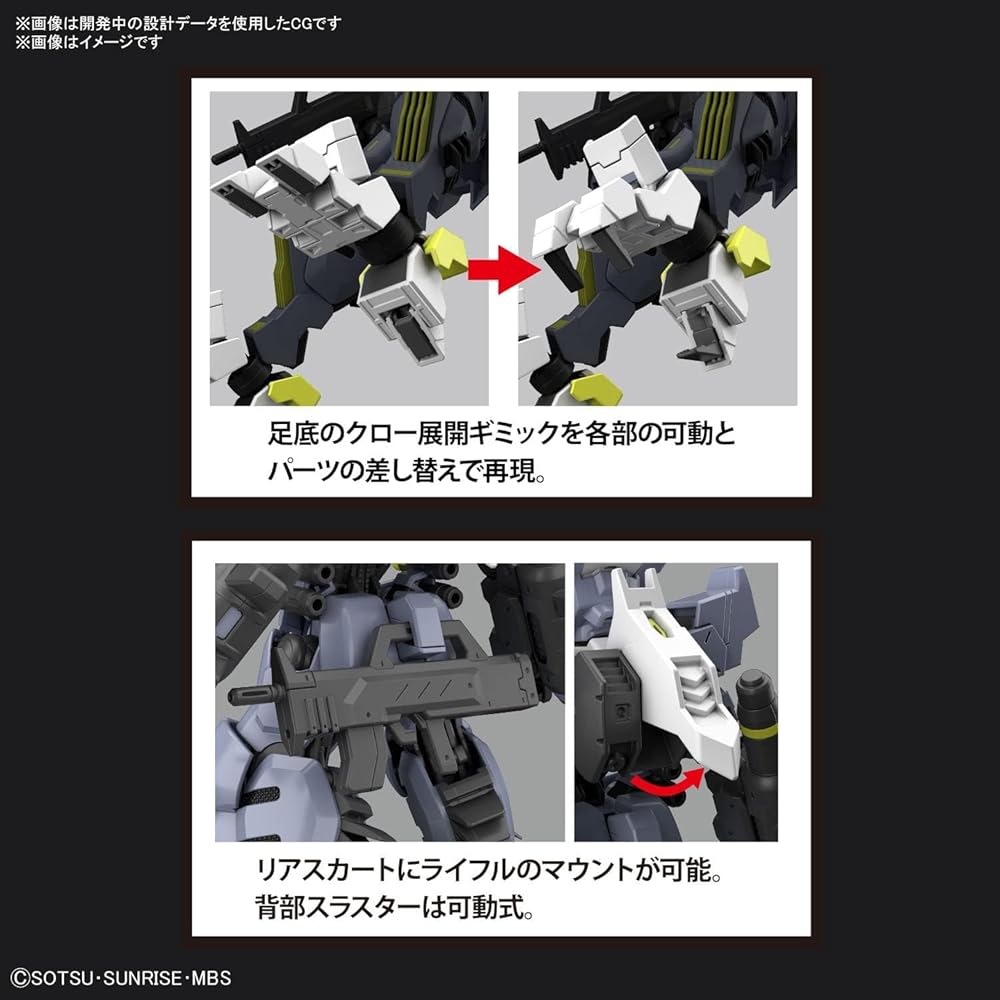 ※画像は開発中の設計データを使用したCGです
※画像はイメージです

足底のクロー展開ギミックを各部の可動とパーツの差し替えで再現。

リアスカートにライフルのマウントが可能。
背部スラスターは可動式。

©SOTSU・SUNRISE・MBS