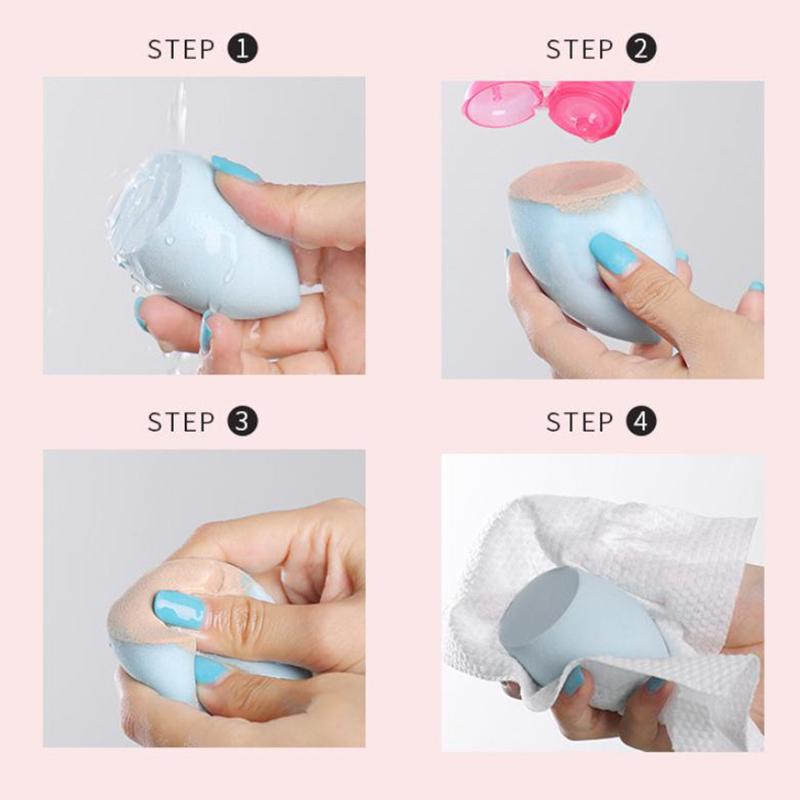 STEP 1

STEP 2

STEP 3

STEP 4