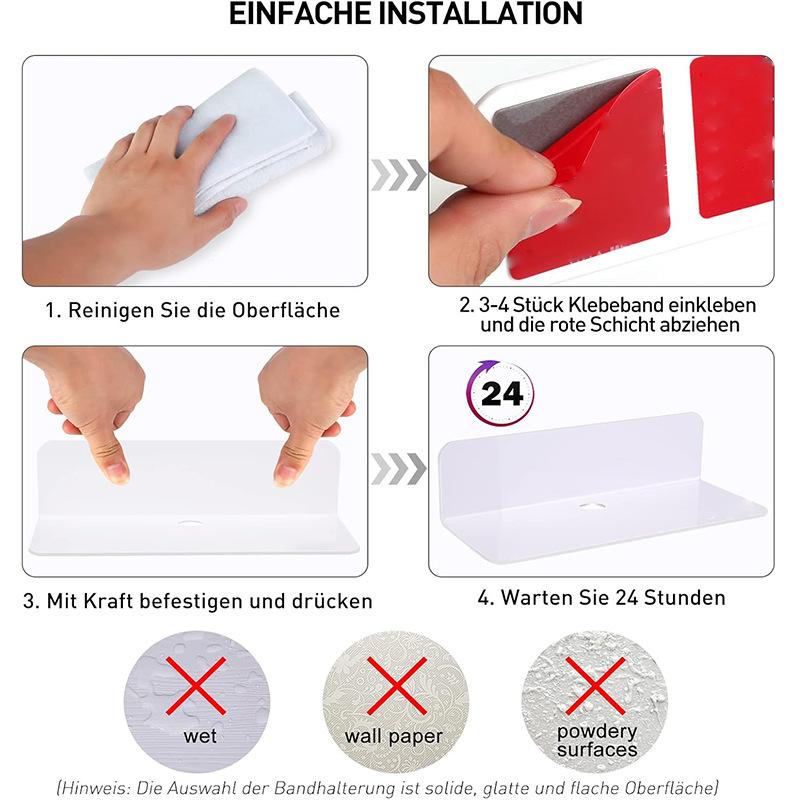 EINFACHE INSTALLATION

1. Reinigen Sie die Oberfläche

2. 3-4 Stück Klebeband einkleben und die rote Schicht abziehen

3. Mit Kraft befestigen und drücken

24

4. Warten Sie 24 Stunden

wet

wall paper

powdery surfaces

(Hinweis: Die Auswahl der Bandhalterung ist solide, glatte und flache Oberfläche)