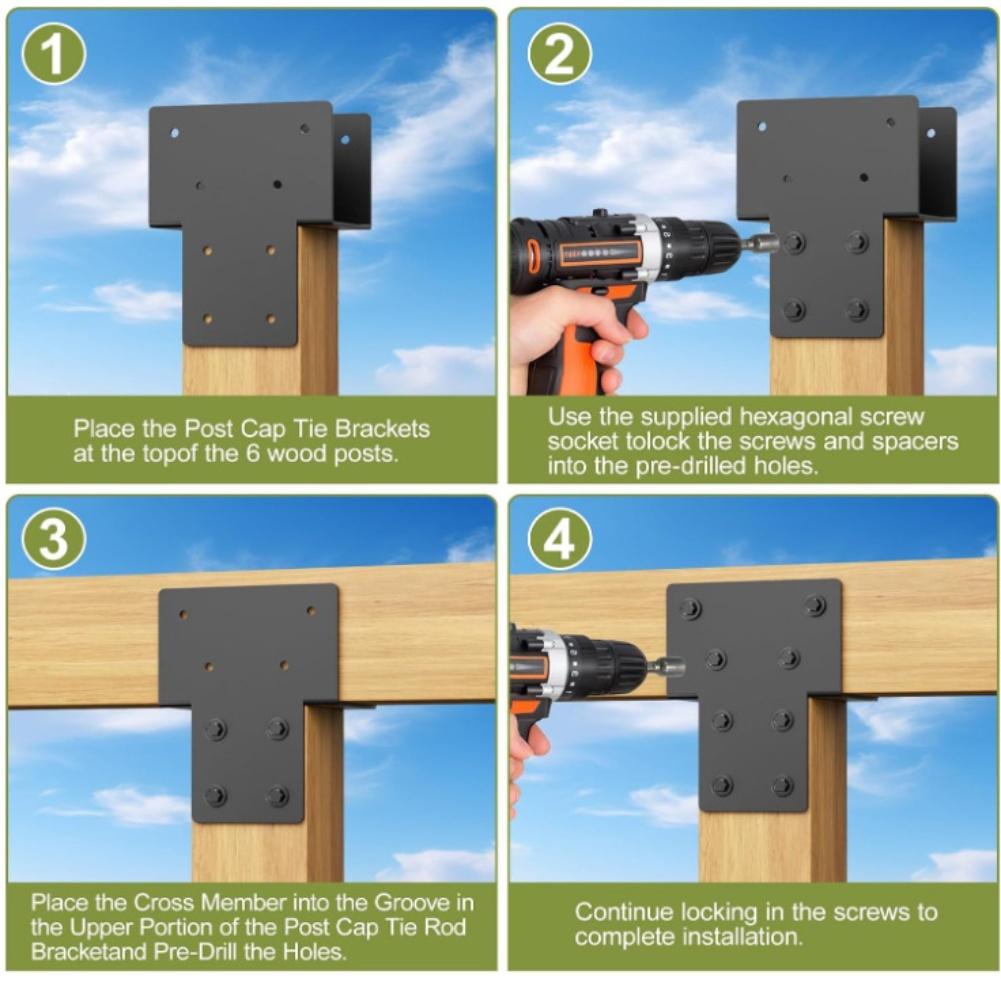 1

Place the Post Cap Tie Brackets at the topof the 6 wood posts.

2

Use the supplied hexagonal screw socket tolock the screws and spacers into the pre-drilled holes.

3

Place the Cross Member into the Groove in the Upper Portion of the Post Cap Tie Rod Bracketand Pre-Drill the Holes.

4

Continue locking in the screws to complete installation.