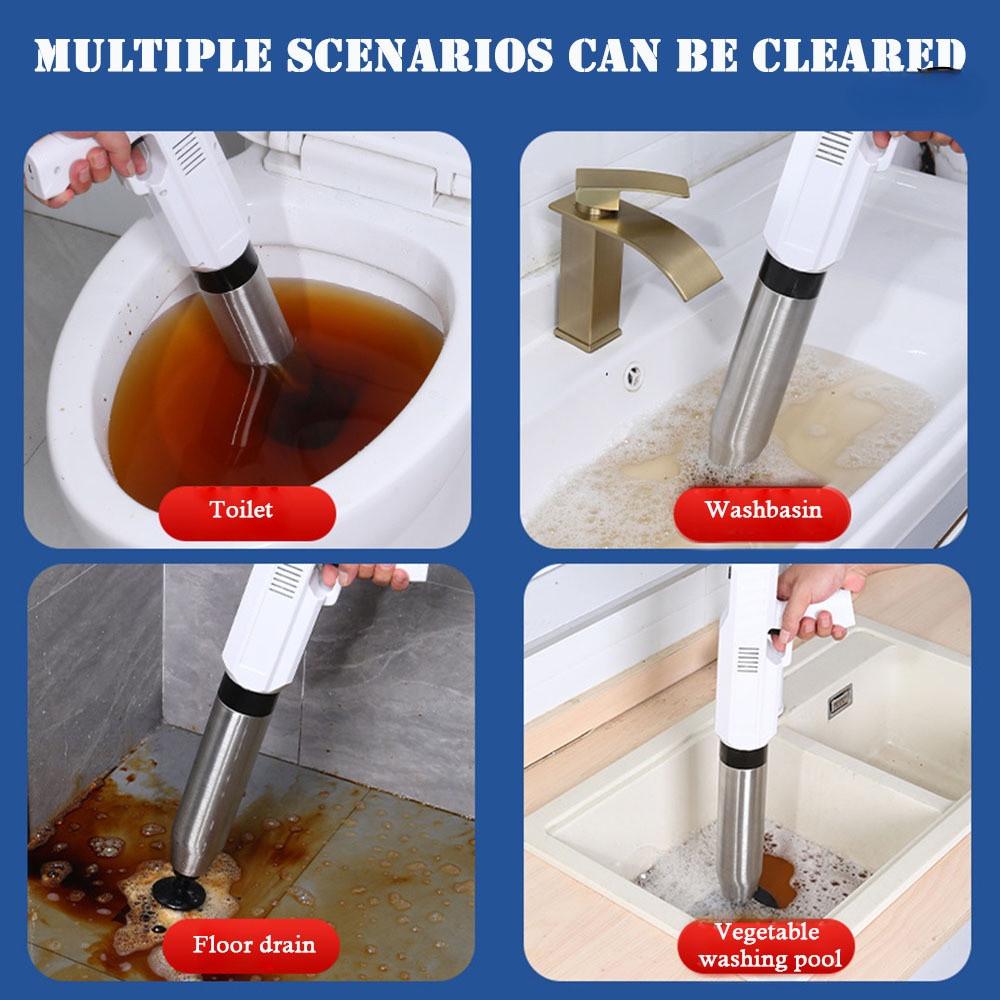 MULTIPLE SCENARIOS CAN BE CLEARED

Toilet

Washbasin

Floor drain

Vegetable washing pool