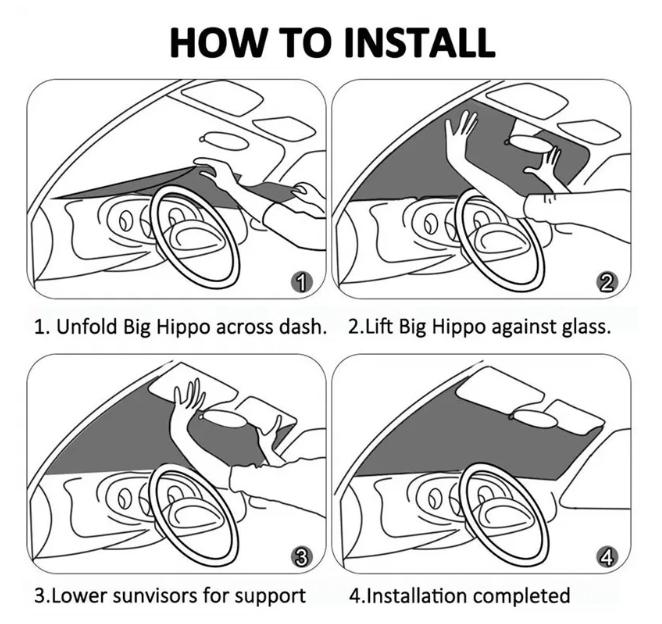 HOW TO INSTALL

1

1. Unfold Big Hippo across dash.

2

2.Lift Big Hippo against glass.

3

3.Lower sunvisors for support

4

4.Installation completed